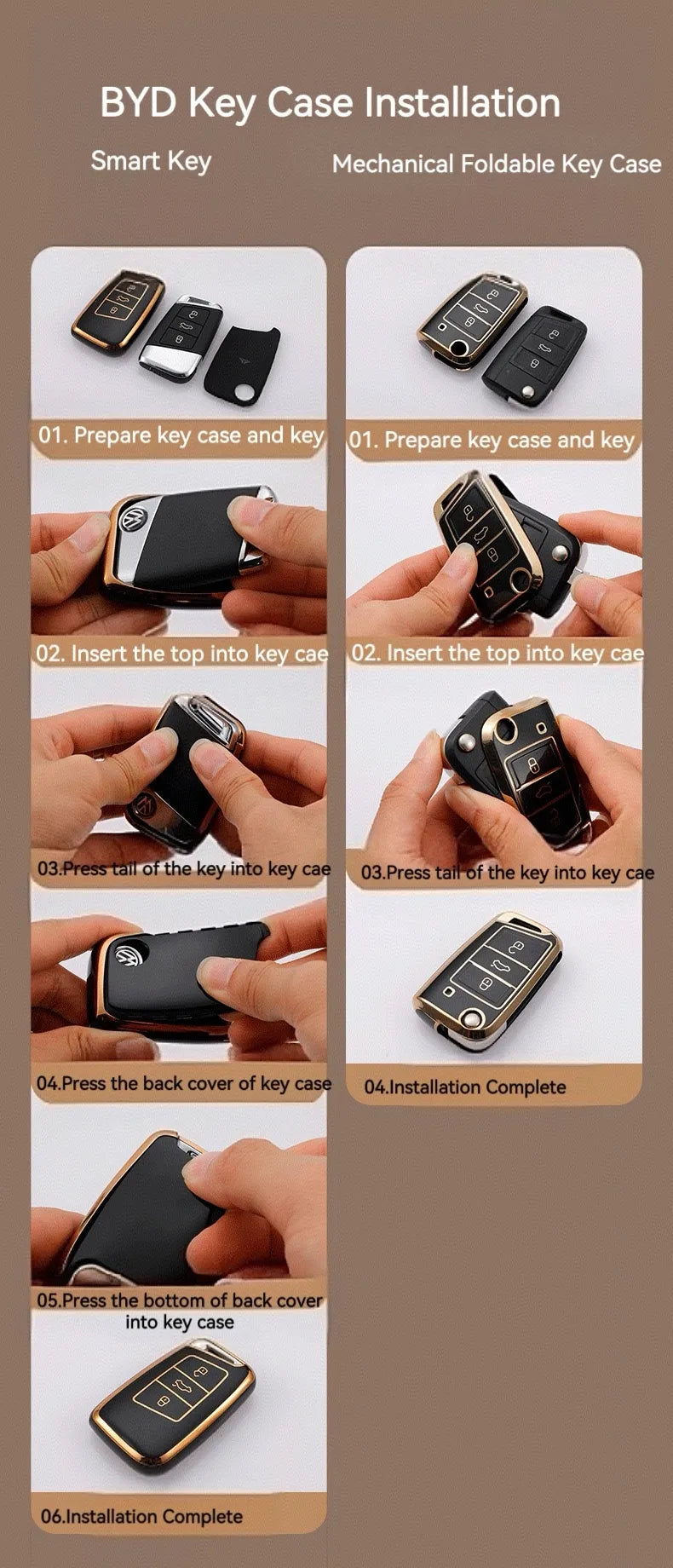 BYD Key Case Installation

Smart Key

01. Prepare key case and key

02. Insert the top into key cae

03.Press tail of the key into key cae

04.Press the back cover of key case

05.Press the bottom of back cover into key case

06.Installation Complete

Mechanical Foldable Key Case

01. Prepare key case and key

02. Insert the top into key cae

03.Press tail of the key into key cae

04.Installation Complete