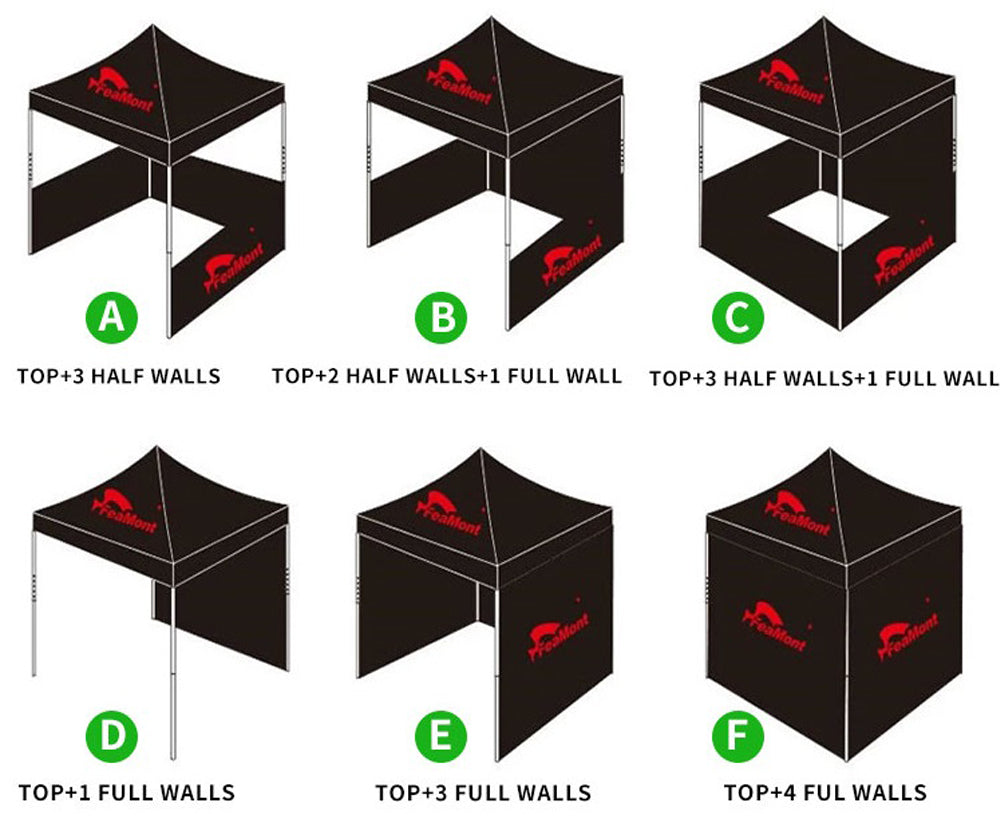 FeaMont
FeaMont
A
TOP+3 HALF WALLS

FeaMont
FeaMont
B
TOP+2 HALF WALLS+1 FULL WALL

FeaMont
FeaMont
C
TOP+3 HALF WALLS+1 FULL WALL

FeaMont
D
TOP+1 FULL WALLS

FeaMont
FeaMont
E
TOP+3 FULL WALLS

FeaMont
FeaMont
FeaMont
F
TOP+4 FUL WALLS