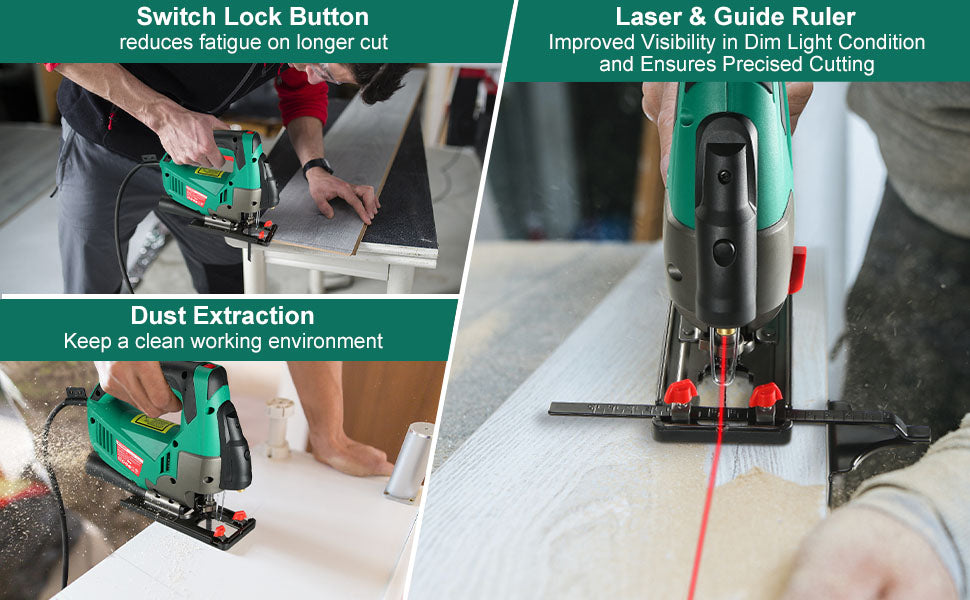 Switch Lock Button
reduces fatigue on longer cut

Dust Extraction
Keep a clean working environment

Laser & Guide Ruler
Improved Visibility in Dim Light Condition and Ensures Precised Cutting