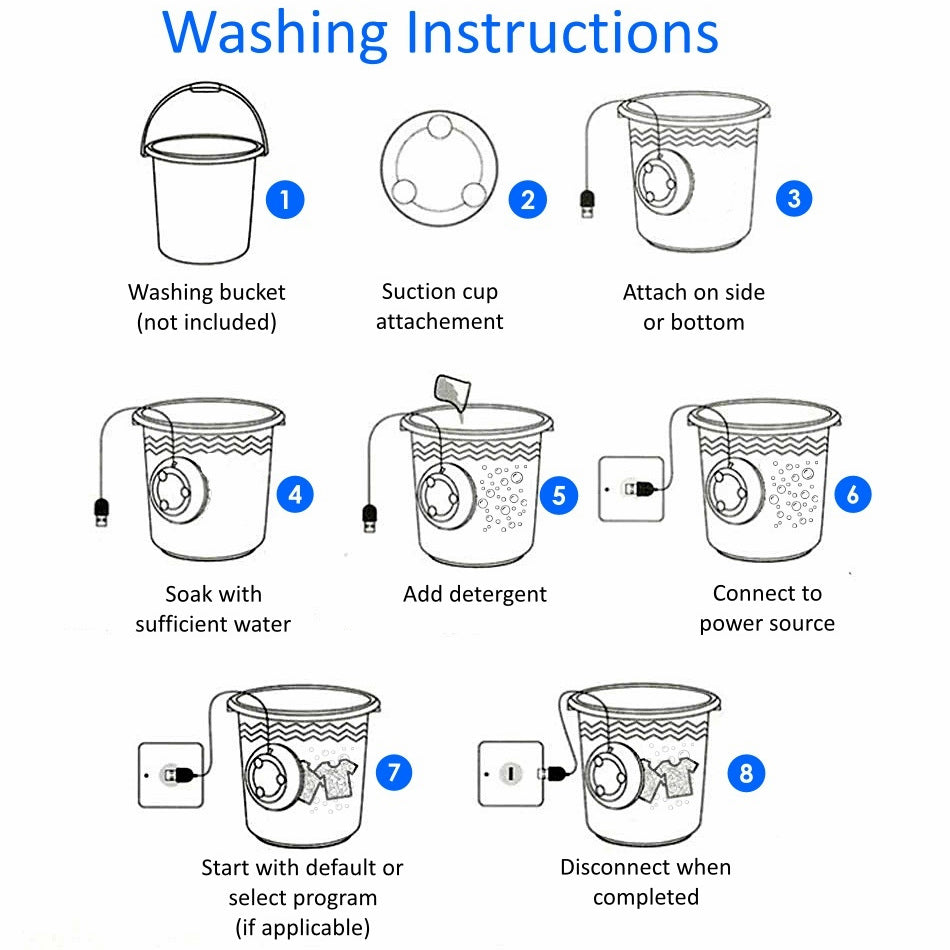 Washing Instructions

1
Washing bucket
(not included)

2
Suction cup
attachement

3
Attach on side
or bottom

4
Soak with
sufficient water

5
Add detergent

6
Connect to
power source

7
Start with default or
select program
(if applicable)

8
Disconnect when
completed