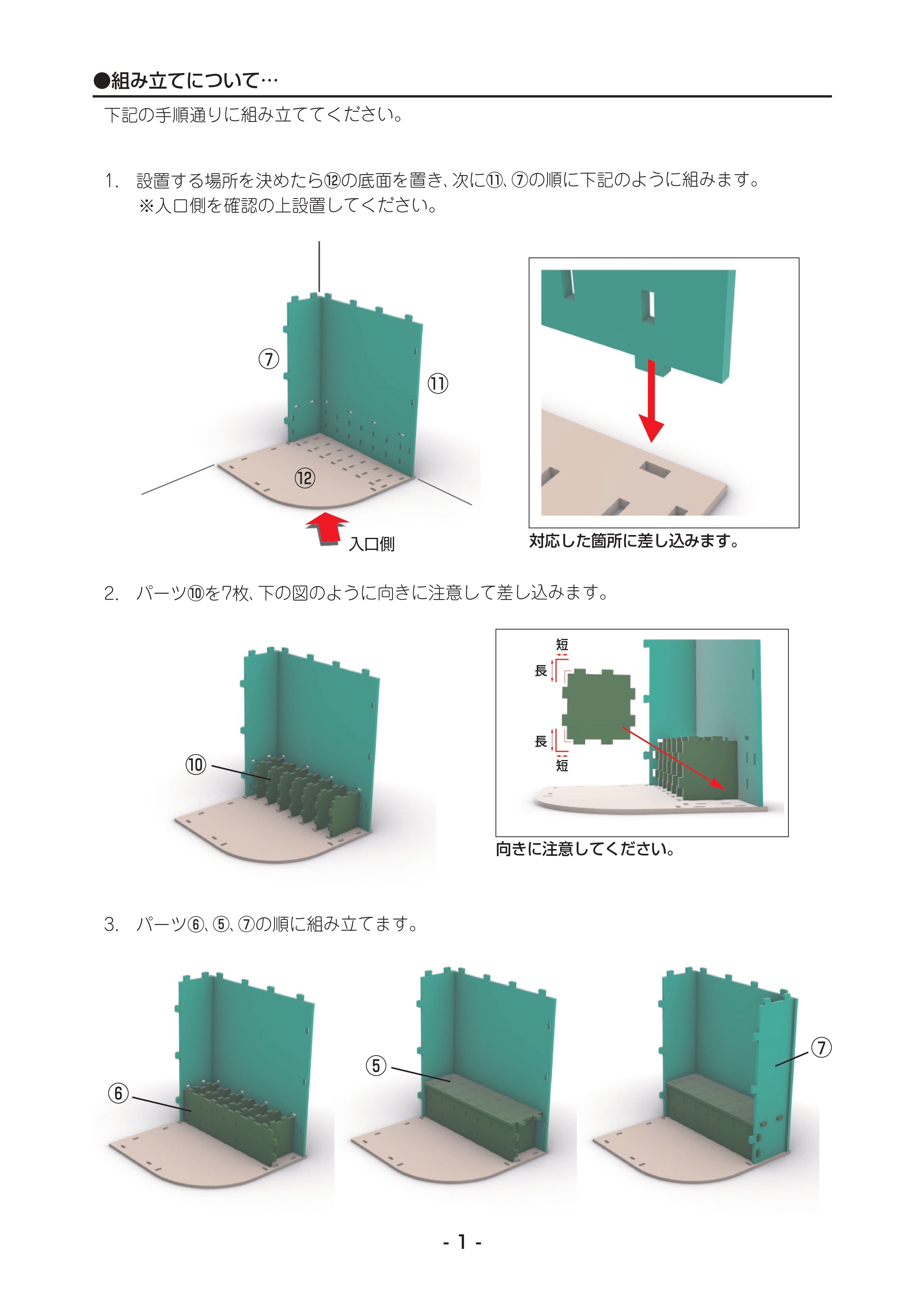 ●組み立てについて…

下記の手順通りに組み立ててください。

1.　設置する場所を決めたら⑫の底面を置き、次に⑪、⑦の順に下記のように組みます。
※入口側を確認の上設置してください。

⑦
⑪
⑫
入口側

対応した箇所に差し込みます。

2.　パーツ⑩を7枚、下の図のように向きに注意して差し込みます。

⑩

短
長
長
短

向きに注意してください。

3.　パーツ⑥、⑤、⑦の順に組み立てます。

⑥
⑤
⑦

- 1 -