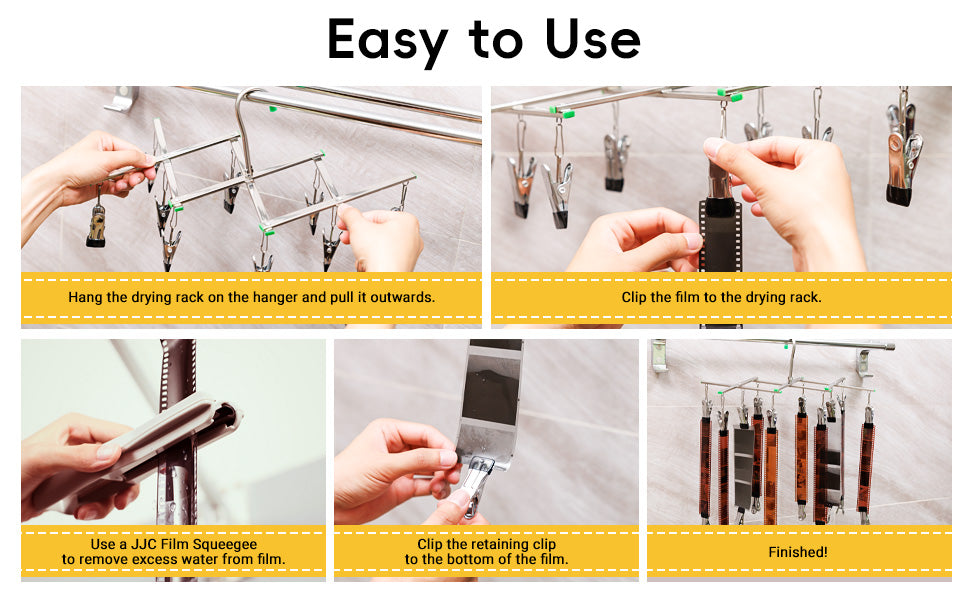 Easy to Use

Hang the drying rack on the hanger and pull it outwards.

Clip the film to the drying rack.

Use a JJC Film Squeegee to remove excess water from film.

Clip the retaining clip to the bottom of the film.

Finished!