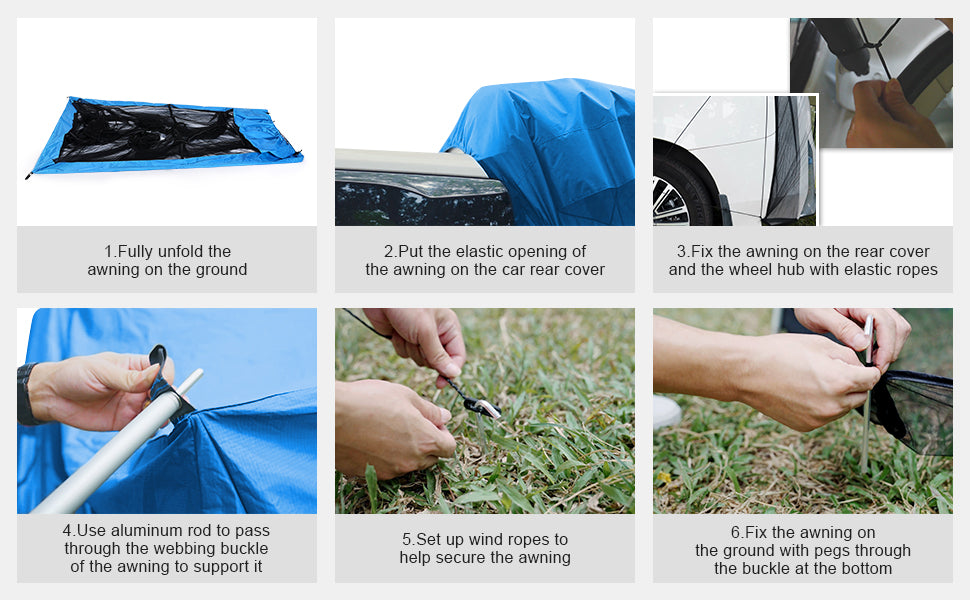 1.Fully unfold the awning on the ground

2.Put the elastic opening of the awning on the car rear cover

3.Fix the awning on the rear cover and the wheel hub with elastic ropes

4.Use aluminum rod to pass through the webbing buckle of the awning to support it

5.Set up wind ropes to help secure the awning

6.Fix the awning on the ground with pegs through the buckle at the bottom