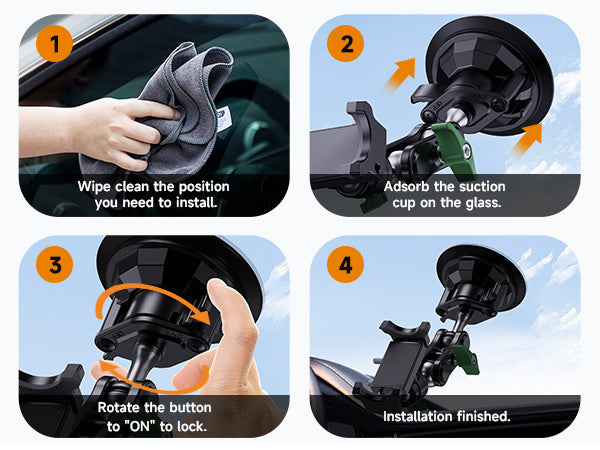 1
Wipe clean the position you need to install.

2
Adsorb the suction cup on the glass.

3
Rotate the button to "ON" to lock.

4
Installation finished.