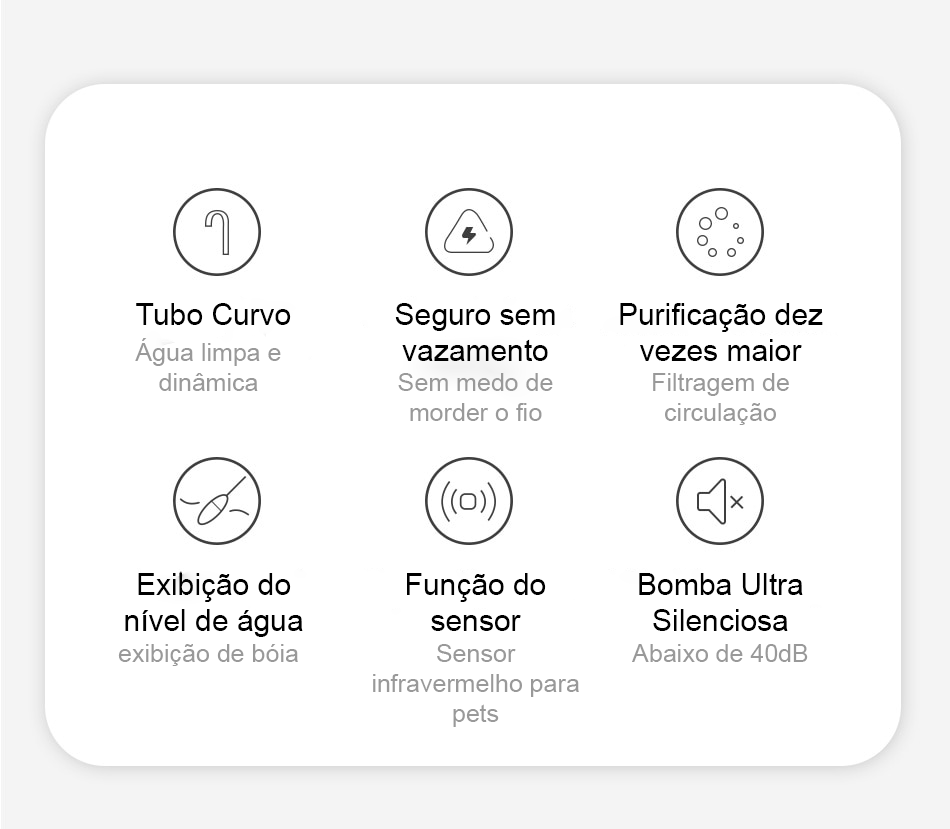 Tubo Curvo

Água limpa e dinâmica

Seguro sem vazamento

Sem medo de morder o fio

Purificação dez vezes maior

Filtragem de circulação

Exibição do nível de água

exibição de bóia

Função do sensor

Sensor infravermelho para pets

Bomba Ultra Silenciosa

Abaixo de 40dB