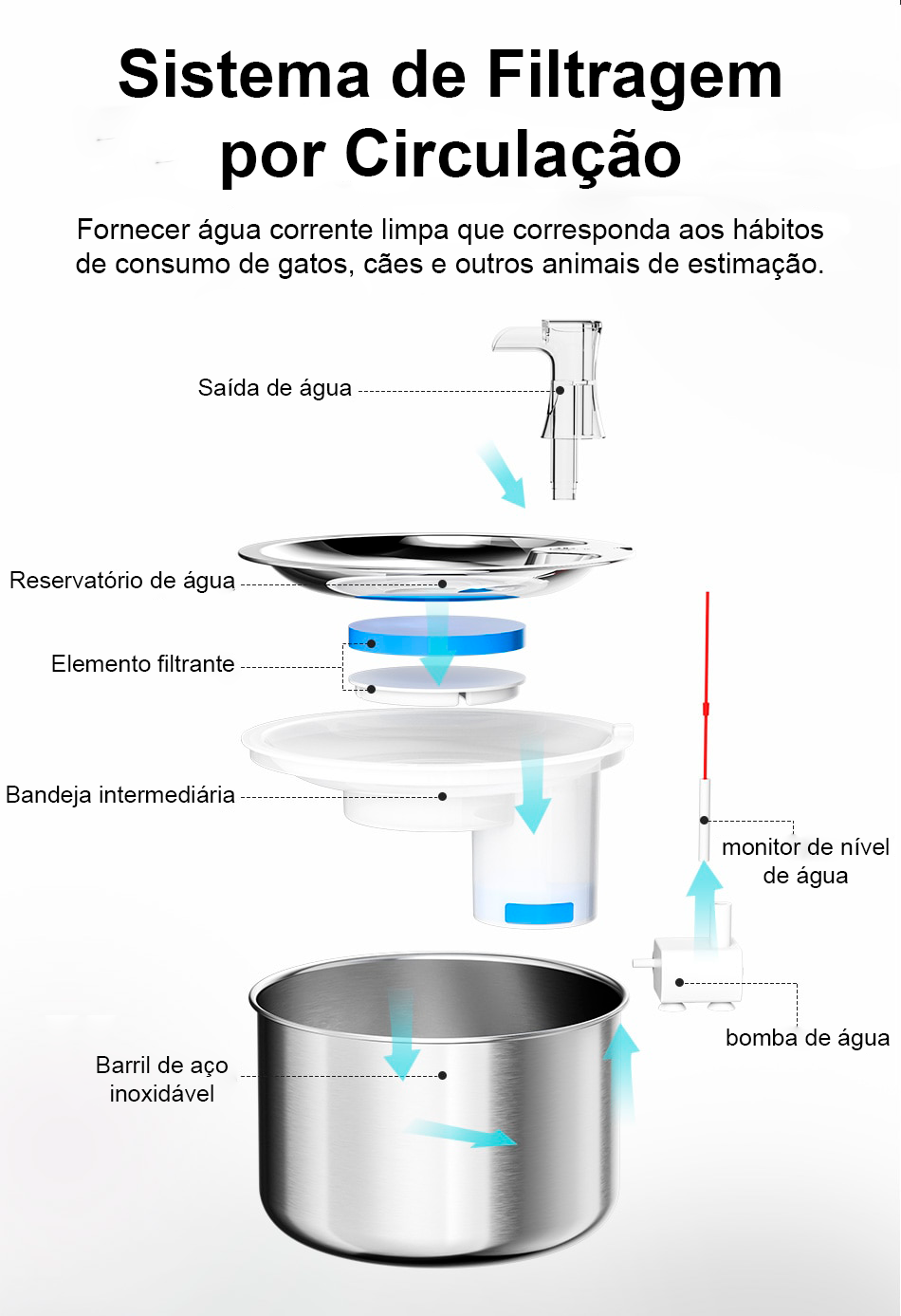 Sistema de Filtragem por Circulação

Fornecer água corrente limpa que corresponda aos hábitos de consumo de gatos, cães e outros animais de estimação.

Saída de água

Reservatório de água

Elemento filtrante

Bandeja intermediária

monitor de nível de água

bomba de água

Barril de aço inoxidável