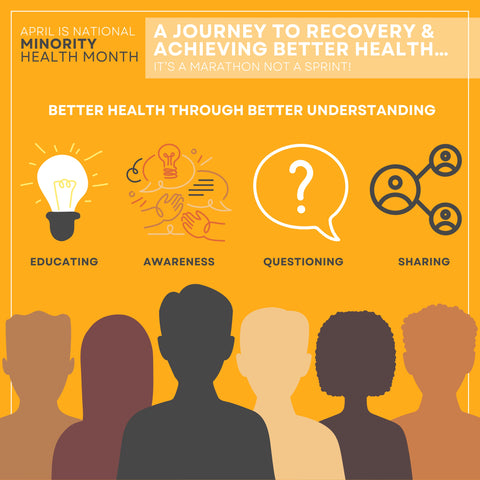 APRIL IS NATIONAL
MINORITY
HEALTH MONTH

A JOURNEY TO RECOVERY & ACHIEVING BETTER HEALTH...
IT'S A MARATHON NOT A SPRINT!

BETTER HEALTH THROUGH BETTER UNDERSTANDING

?

EDUCATING

AWARENESS

QUESTIONING

SHARING