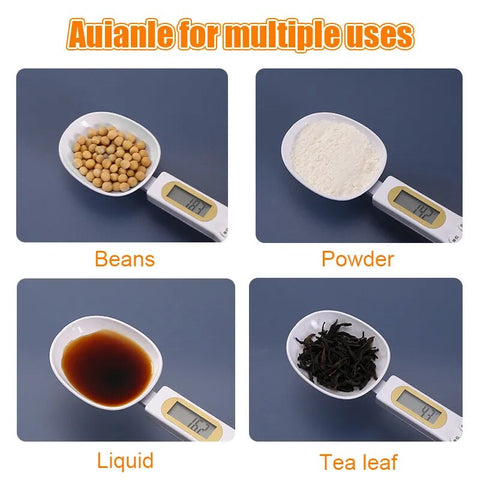 Auianle for multiple uses

18.3

Beans

14.2

Powder

16.2

Liquid

4.3

Tea leaf