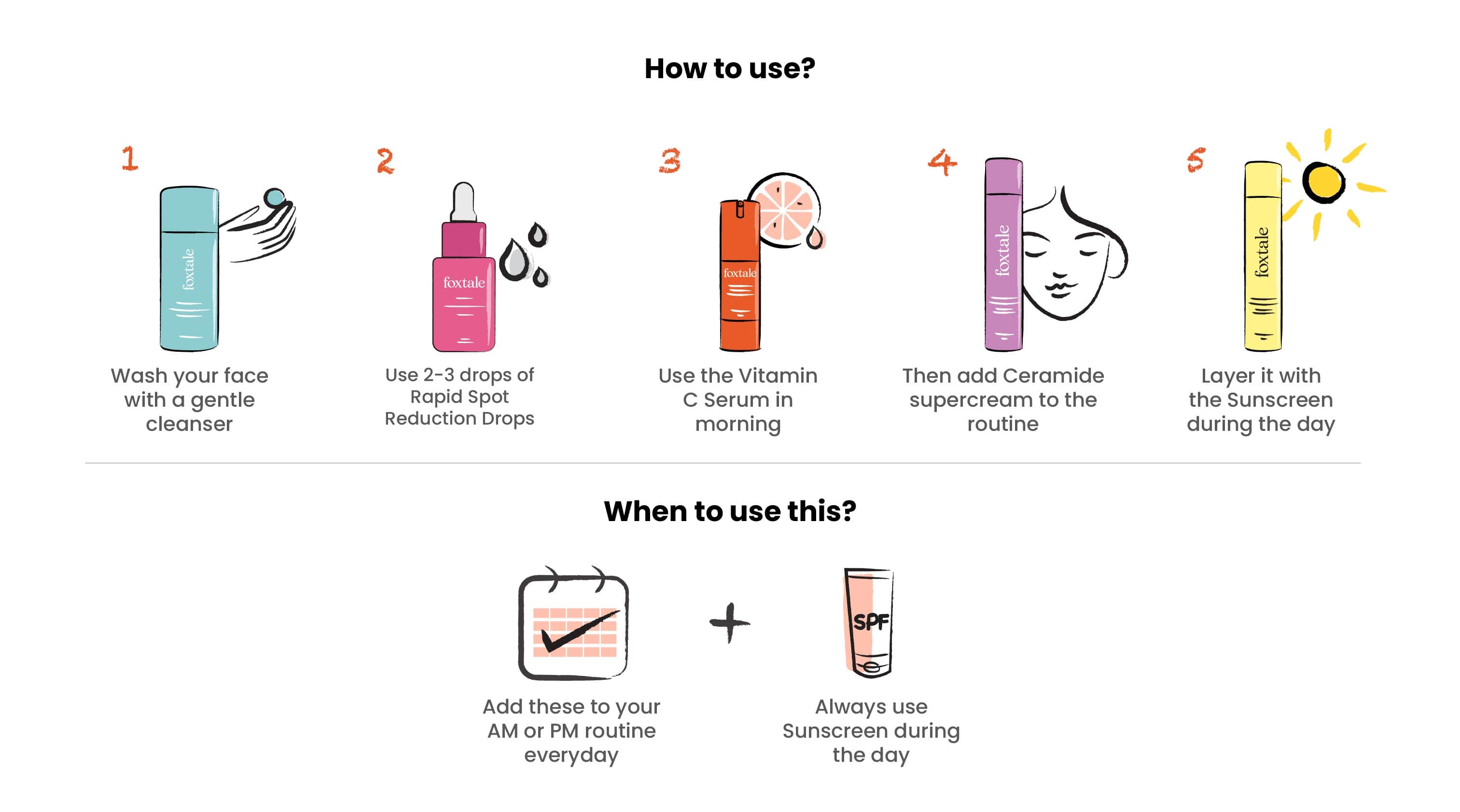 How to use?

1
foxtale
Wash your face with a gentle cleanser

2
foxtale
Use 2-3 drops of Rapid Spot Reduction Drops

3
foxtale
Use the Vitamin C Serum in morning

4
foxtale
Then add Ceramide supercream to the routine

5
foxtale
Layer it with the Sunscreen during the day

When to use this?

Add these to your AM or PM routine everyday

+

SPF
Always use Sunscreen during the day