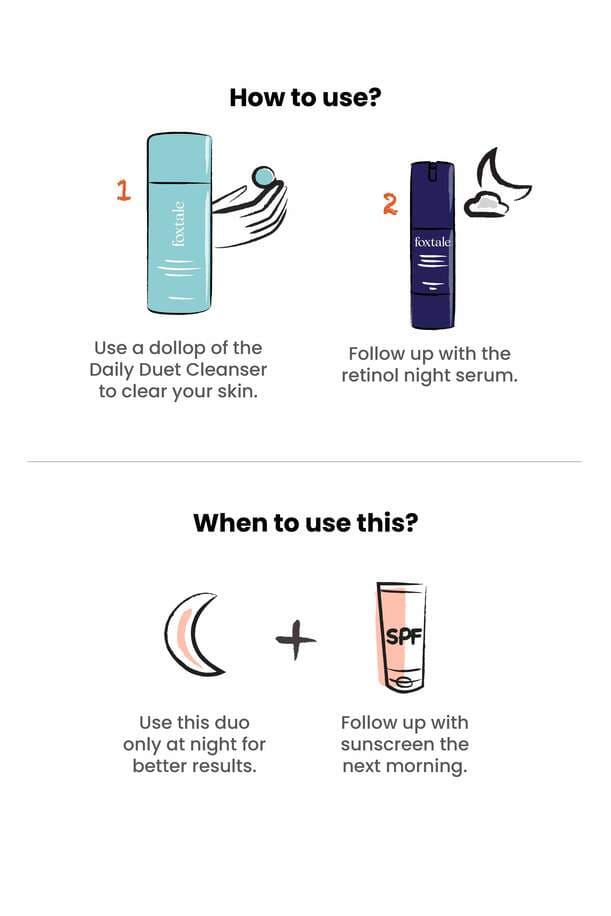 How to use?

1

foxtale

Use a dollop of the Daily Duet Cleanser to clear your skin.

2

foxtale

Follow up with the retinol night serum.

When to use this?

+

SPF

Use this duo only at night for better results.

Follow up with sunscreen the next morning.