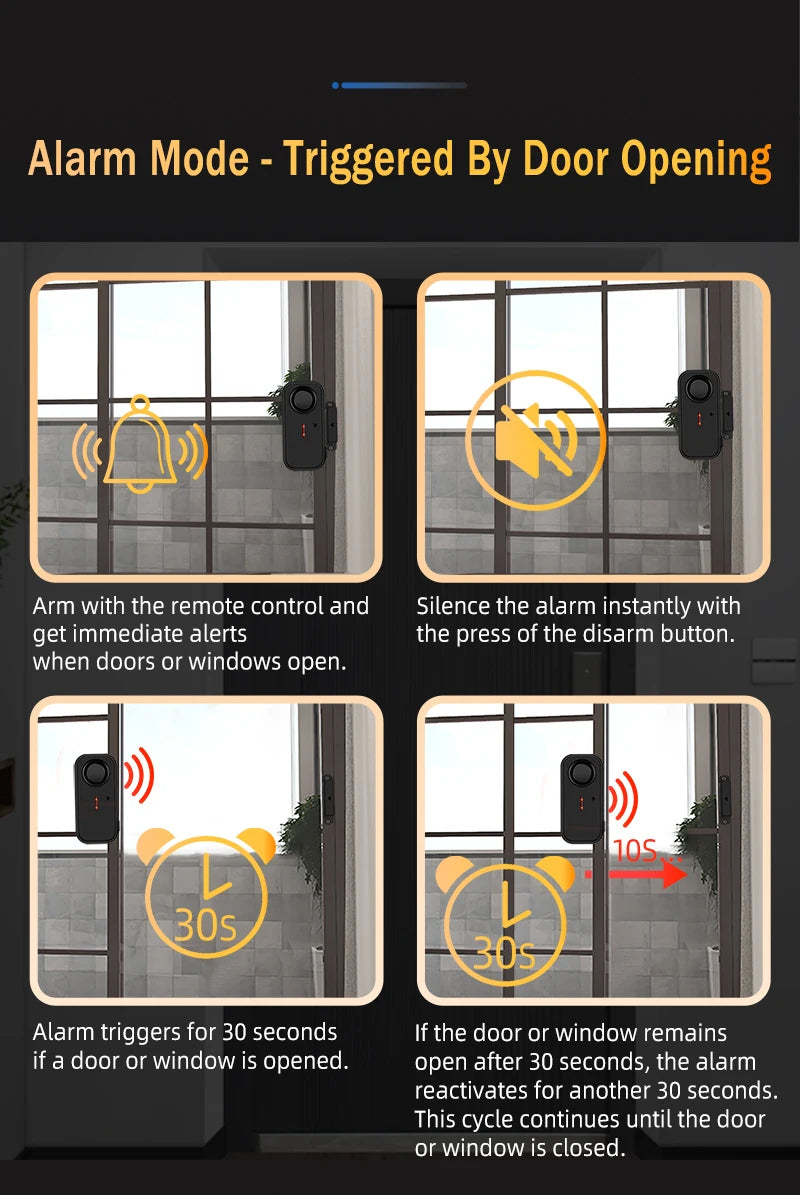 Alarm Mode - Triggered By Door Opening

Arm with the remote control and get immediate alerts when doors or windows open.

Silence the alarm instantly with the press of the disarm button.

30s

Alarm triggers for 30 seconds if a door or window is opened.

10S...

30s

If the door or window remains open after 30 seconds, the alarm reactivates for another 30 seconds. This cycle continues until the door or window is closed.