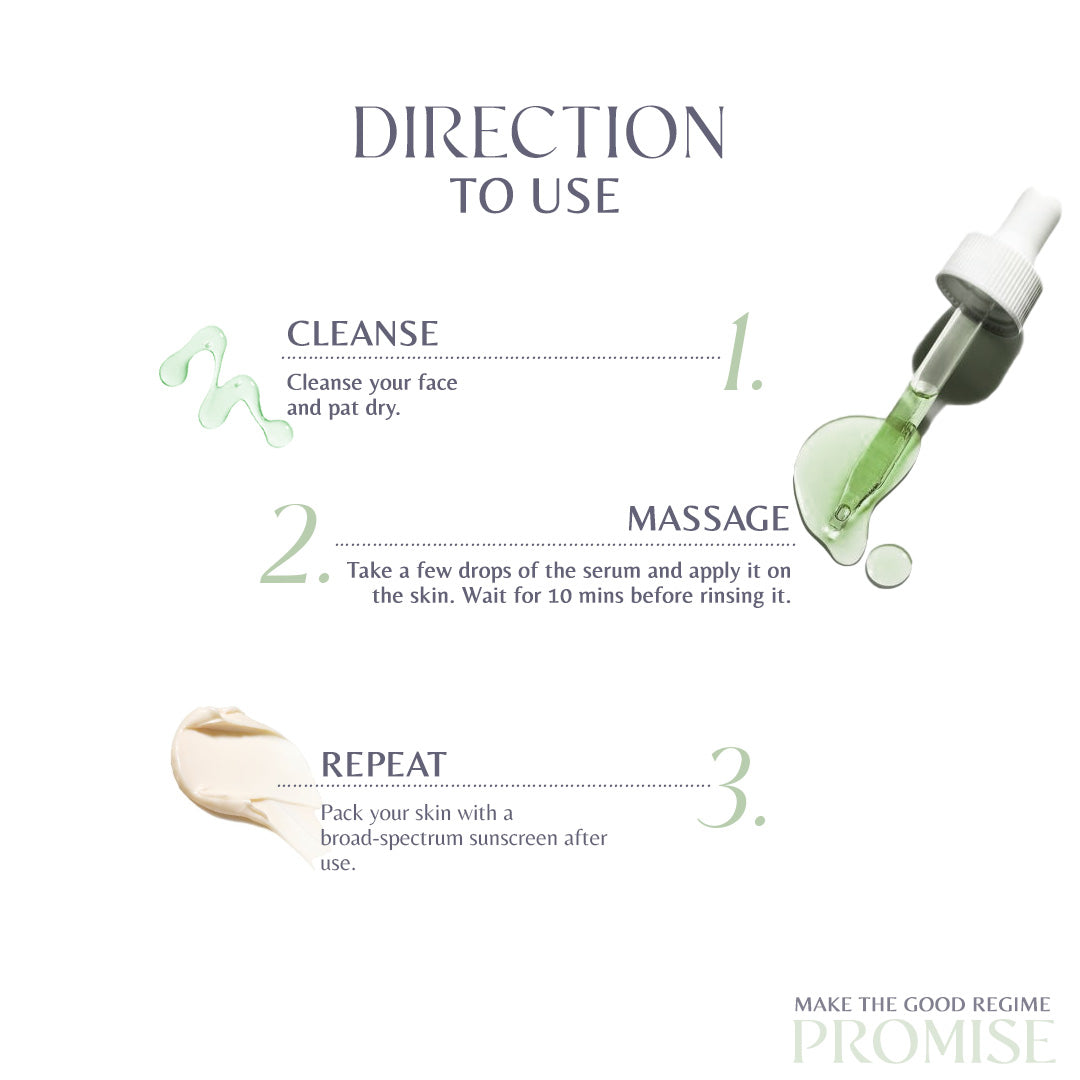 DIRECTION
TO USE

CLEANSE

1.

Cleanse your face and pat dry.

2.

MASSAGE

Take a few drops of the serum and apply it on the skin. Wait for 10 mins before rinsing it.

REPEAT

3.

Pack your skin with a broad-spectrum sunscreen after use.

MAKE THE GOOD REGIME
PROMISE