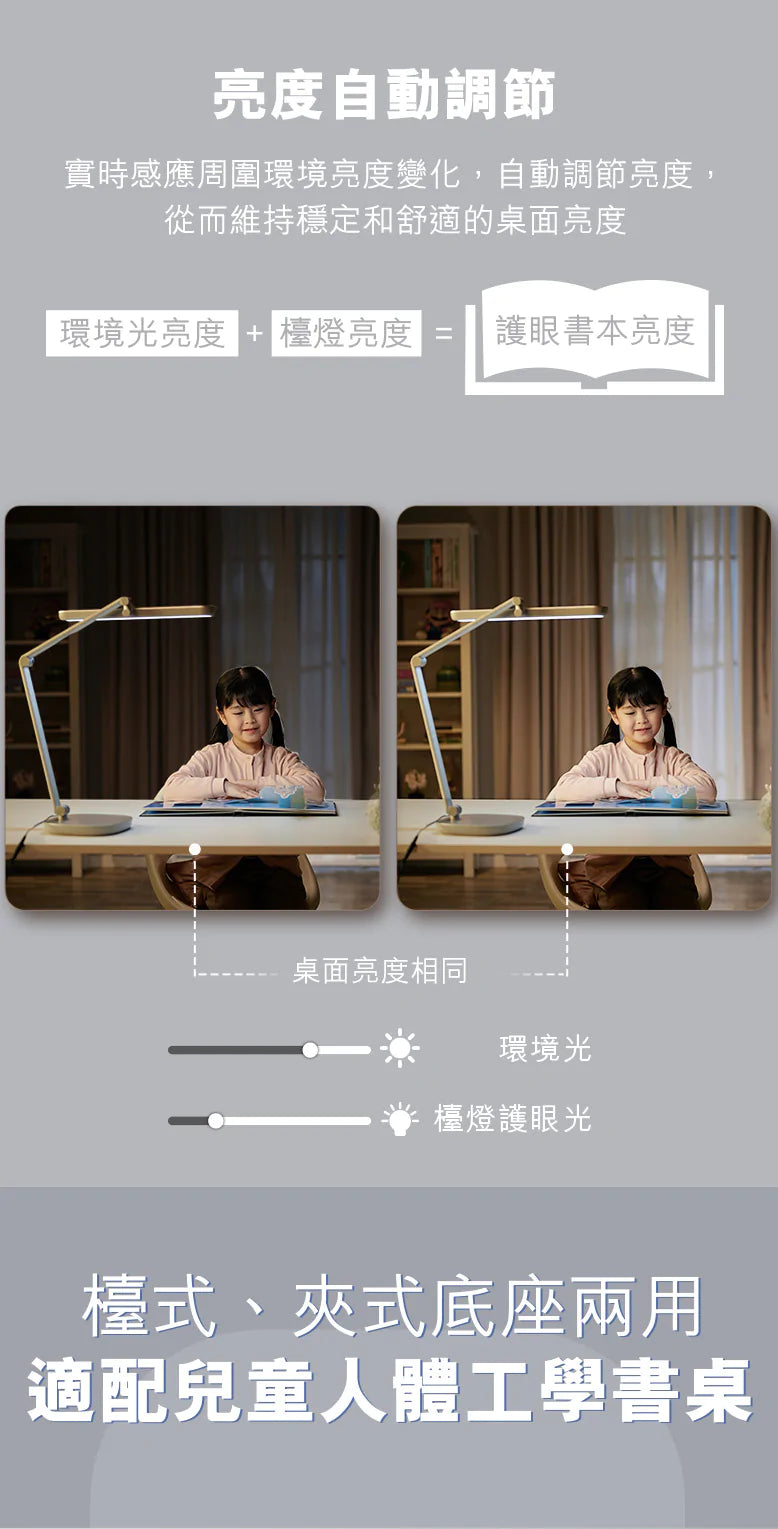 亮度自動調節

實時感應周圍環境亮度變化，自動調節亮度，從而維持穩定和舒適的桌面亮度

環境光亮度 + 檯燈亮度 = 護眼書本亮度

桌面亮度相同

環境光

檯燈護眼光

檯式、夾式底座兩用
適配兒童人體工學書桌