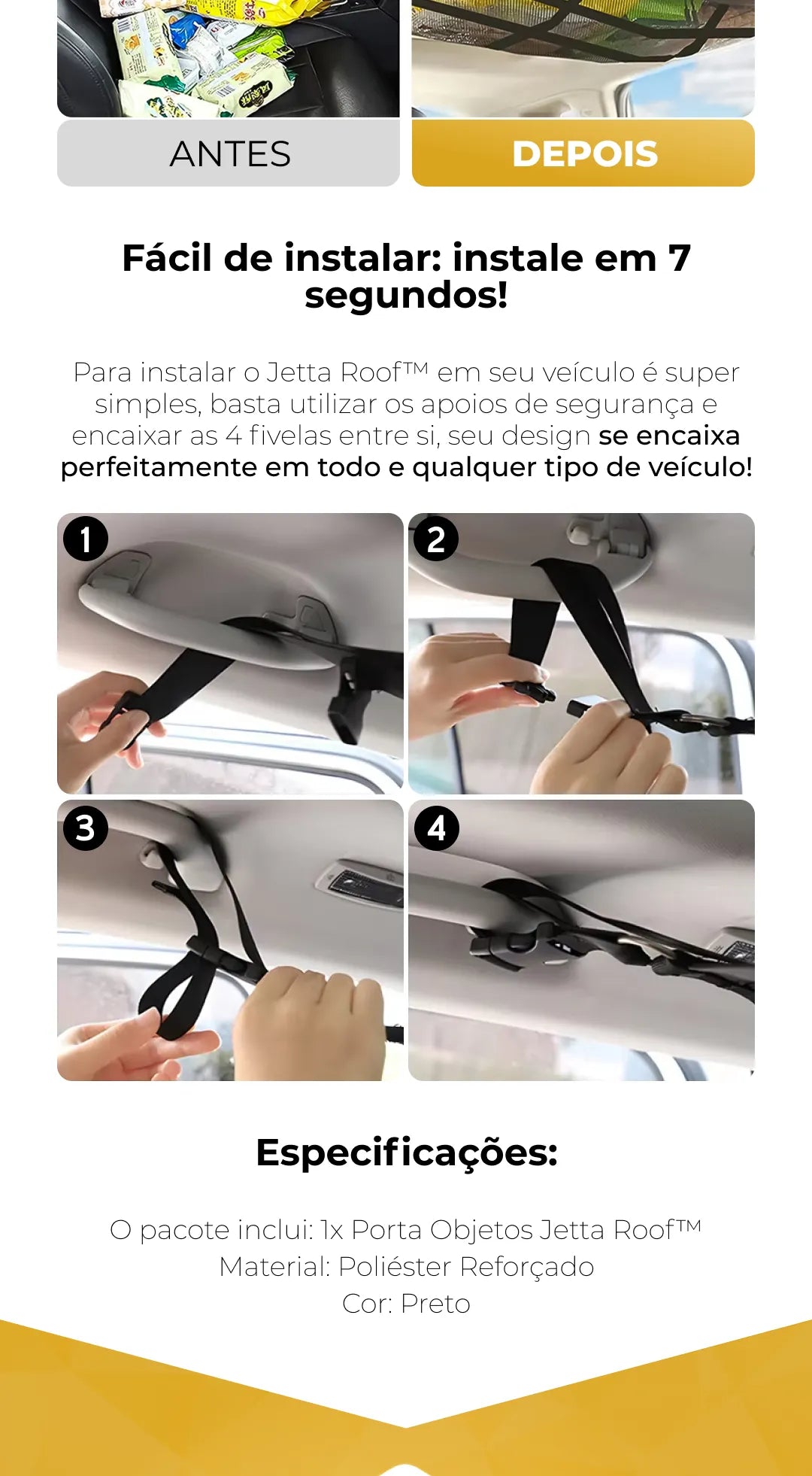 ANTES

DEPOIS

Fácil de instalar: instale em 7 segundos!

Para instalar o Jetta Roof™ em seu veículo é super simples, basta utilizar os apoios de segurança e encaixar as 4 fivelas entre si, seu design se encaixa perfeitamente em todo e qualquer tipo de veículo!

1

2

3

4

Especificações:

O pacote inclui: 1x Porta Objetos Jetta Roof™
Material: Poliéster Reforçado
Cor: Preto