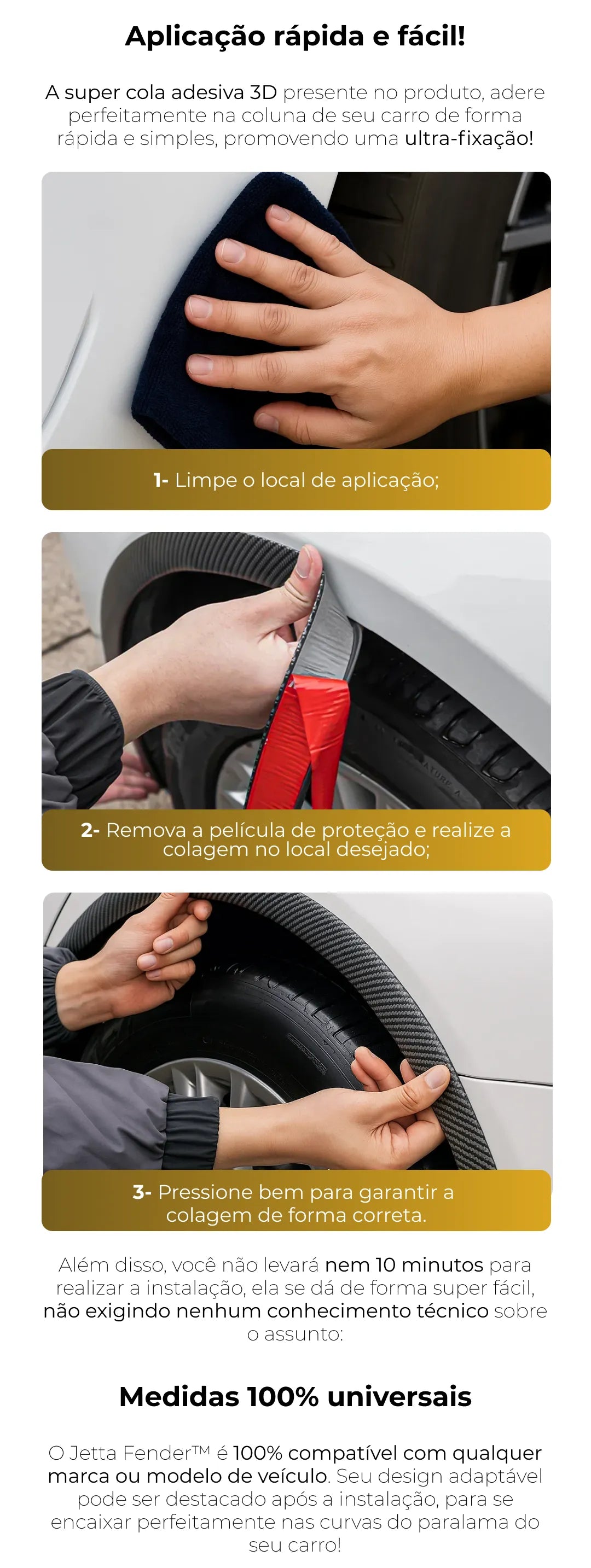 Aplicação rápida e fácil!

A super cola adesiva 3D presente no produto, adere perfeitamente na coluna de seu carro de forma rápida e simples, promovendo uma ultra-fixação!

1- Limpe o local de aplicação;

2- Remova a película de proteção e realize a colagem no local desejado;

3- Pressione bem para garantir a colagem de forma correta.

Além disso, você não levará nem 10 minutos para realizar a instalação, ela se dá de forma super fácil, não exigindo nenhum conhecimento técnico sobre o assunto:

Medidas 100% universais

O Jetta Fender™ é 100% compatível com qualquer marca ou modelo de veículo. Seu design adaptável pode ser destacado após a instalação, para se encaixar perfeitamente nas curvas do paralama do seu carro!