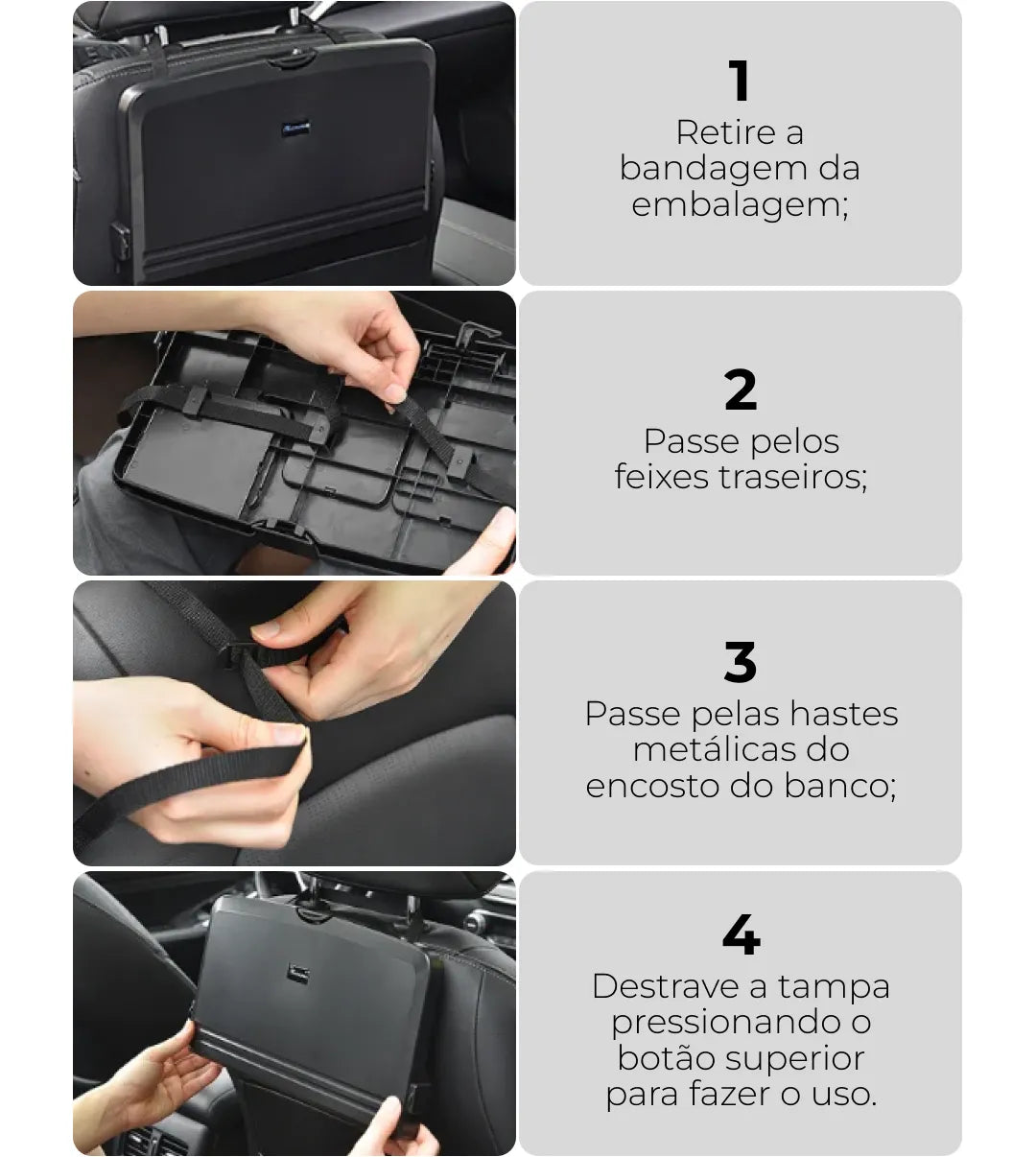 1
Retire a bandagem da embalagem;

2
Passe pelos feixes traseiros;

3
Passe pelas hastes metálicas do encosto do banco;

4
Destrave a tampa pressionando o botão superior para fazer o uso.