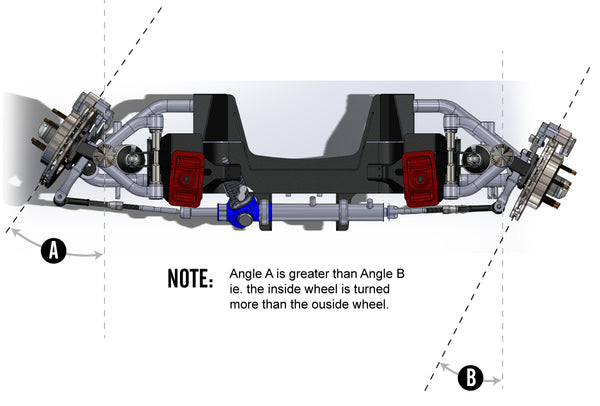 A

NOTE: Angle A is greater than Angle B ie. the inside wheel is turned more than the ouside wheel.

B