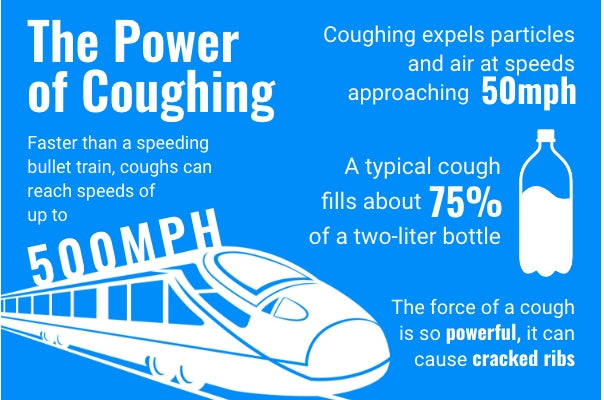 The Power of Coughing

Faster than a speeding bullet train, coughs can reach speeds of up to

500MPH

Coughing expels particles and air at speeds approaching 50mph

A typical cough fills about 75% of a two-liter bottle

The force of a cough is so powerful, it can cause cracked ribs