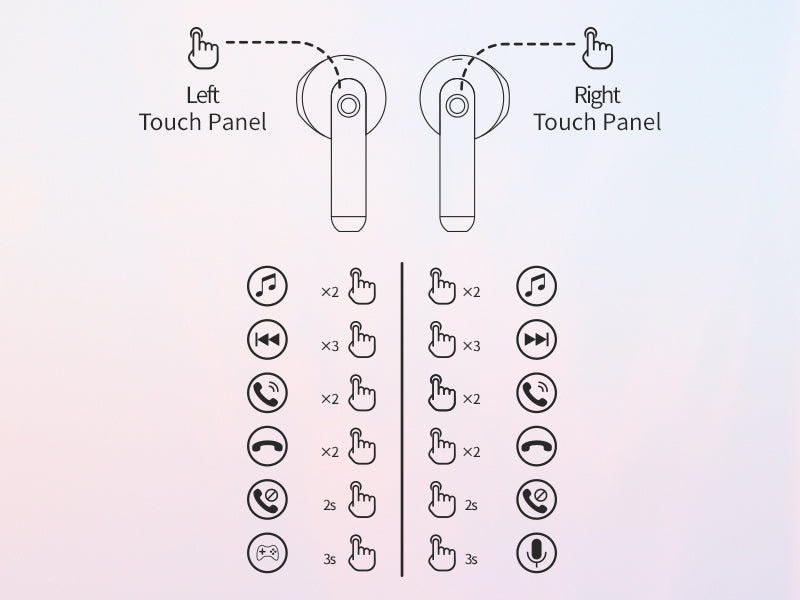 Left Touch Panel

Right Touch Panel

×2
×3
×2
×2
2s
3s

×2
×3
×2
×2
2s
3s