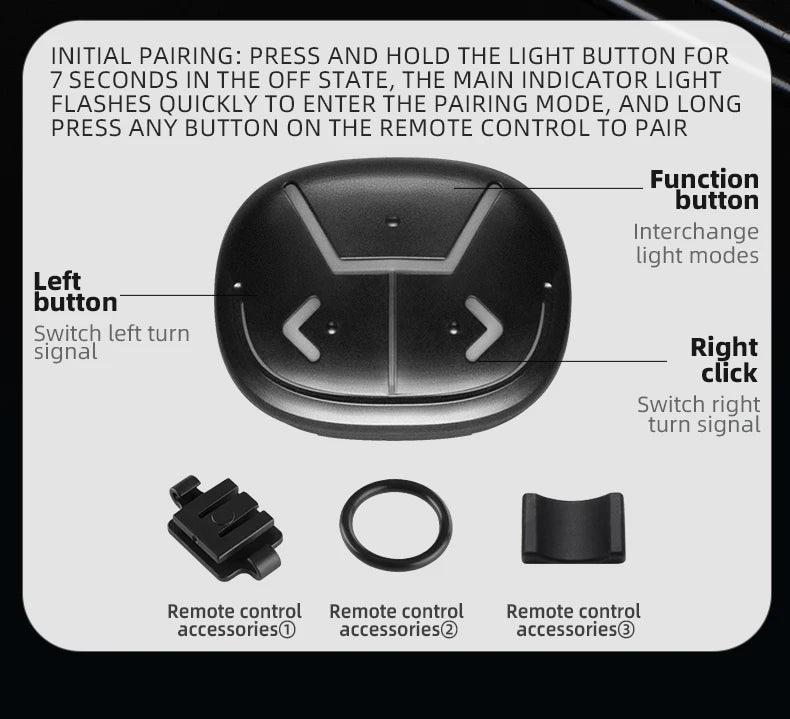 INITIAL PAIRING: PRESS AND HOLD THE LIGHT BUTTON FOR 7 SECONDS IN THE OFF STATE, THE MAIN INDICATOR LIGHT FLASHES QUICKLY TO ENTER THE PAIRING MODE, AND LONG PRESS ANY BUTTON ON THE REMOTE CONTROL TO PAIR

Function button

Interchange light modes

Left button

Switch left turn signal

Right click

Switch right turn signal

Remote control accessories①

Remote control accessories②

Remote control accessories③