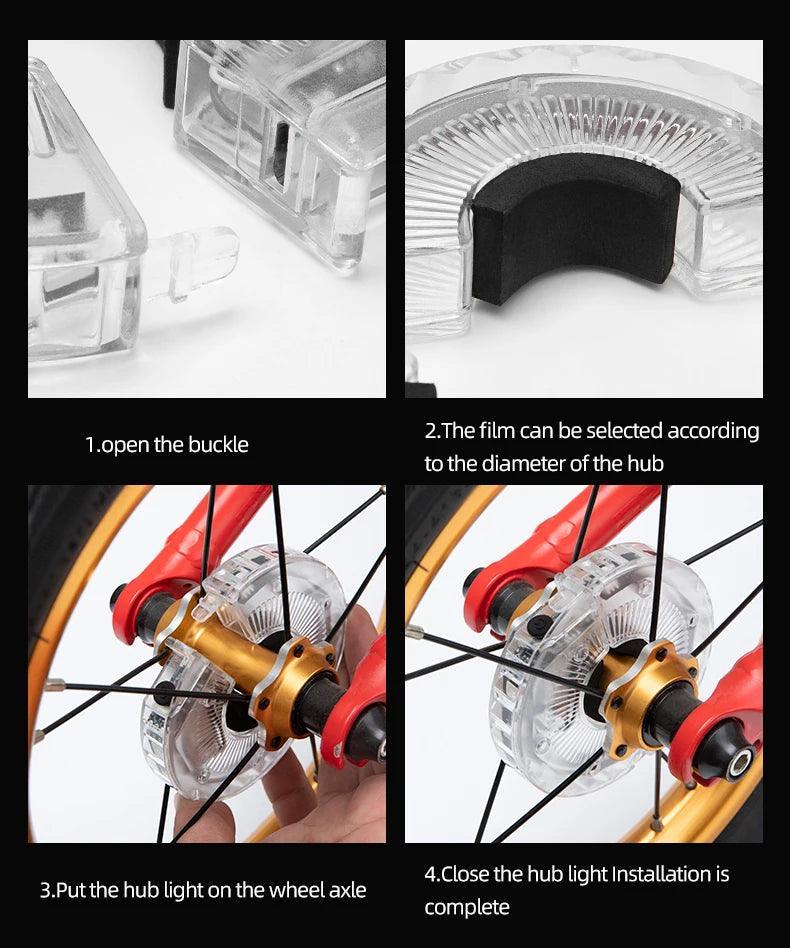 1.open the buckle

2.The film can be selected according to the diameter of the hub

3.Put the hub light on the wheel axle

4.Close the hub light Installation is complete