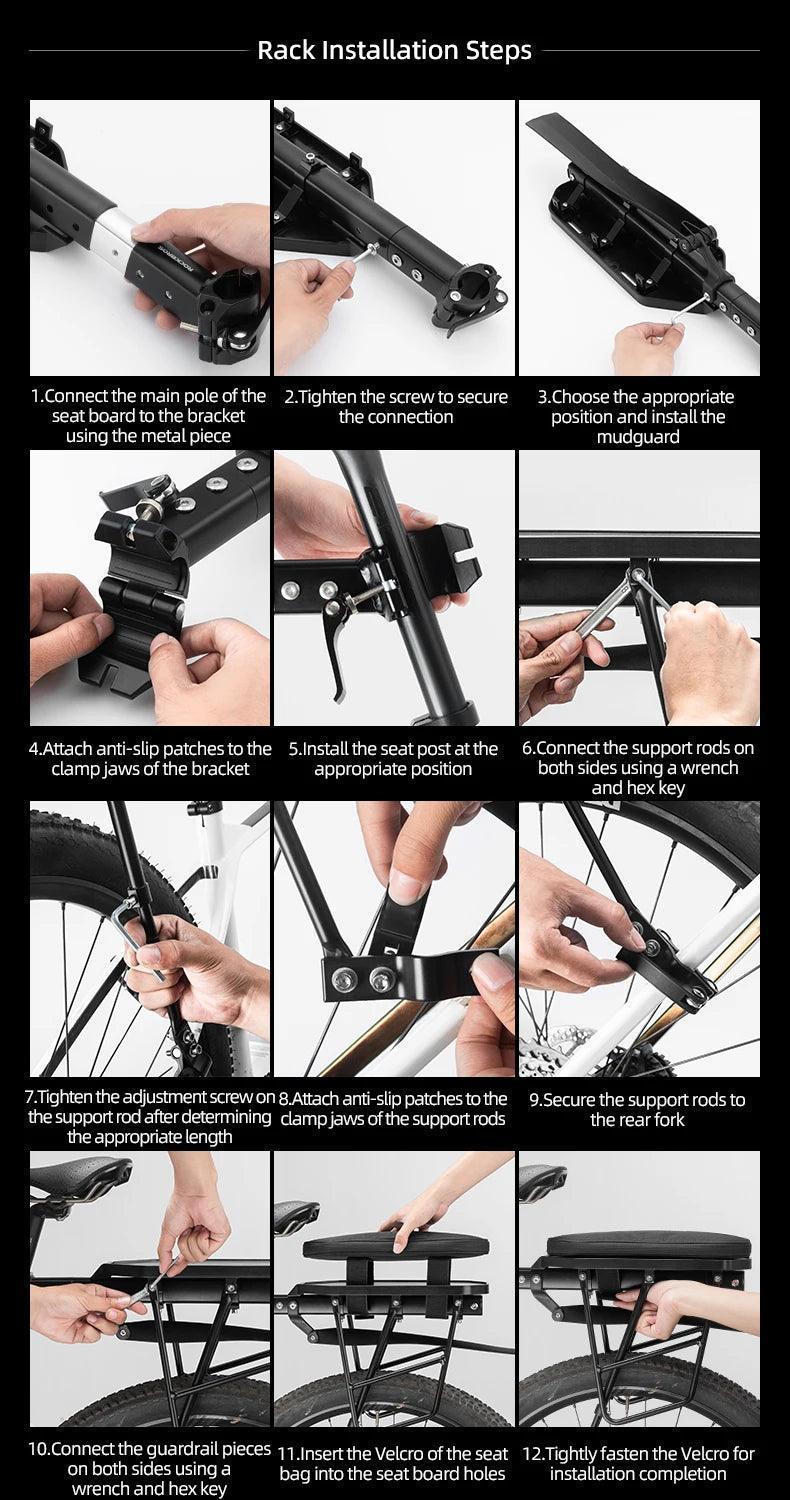 Rack Installation Steps

ROCKBROS

1.Connect the main pole of the seat board to the bracket using the metal piece

2.Tighten the screw to secure the connection

3.Choose the appropriate position and install the mudguard

4.Attach anti-slip patches to the clamp jaws of the bracket

5.Install the seat post at the appropriate position

6.Connect the support rods on both sides using a wrench and hex key

7.Tighten the adjustment screw on the support rod after determining the appropriate length

8.Attach anti-slip patches to the clamp jaws of the support rods

9.Secure the support rods to the rear fork

10.Connect the guardrail pieces on both sides using a wrench and hex key

11.Insert the Velcro of the seat bag into the seat board holes

12.Tightly fasten the Velcro for installation completion