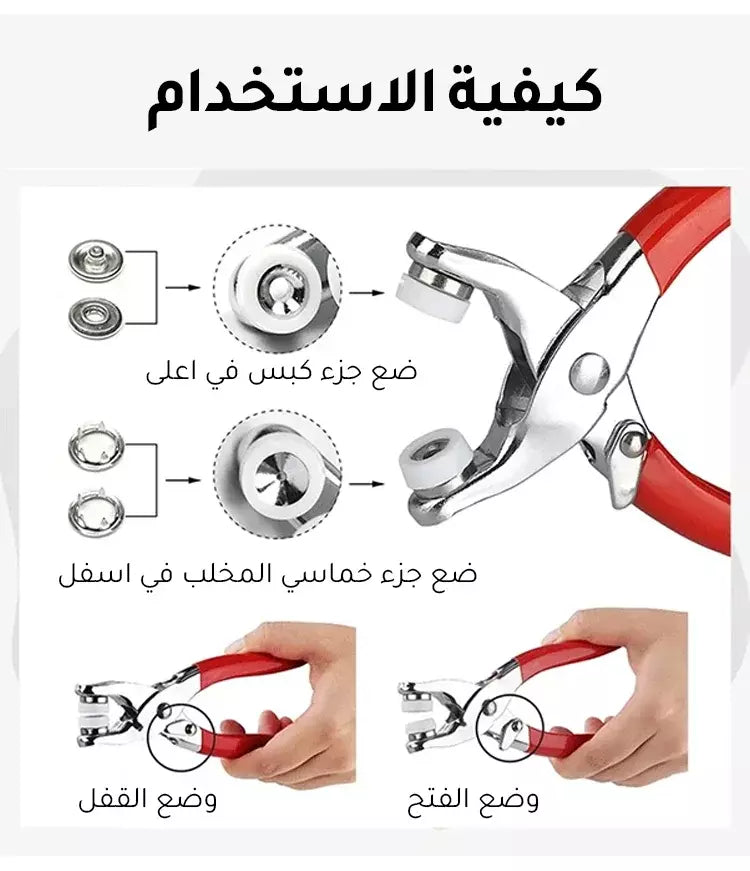 كيفية الاستخدام

ضع جزء كبس في اعلى

ضع جزء خماسي المخلب في اسفل

وضع الفتح

وضع القفل