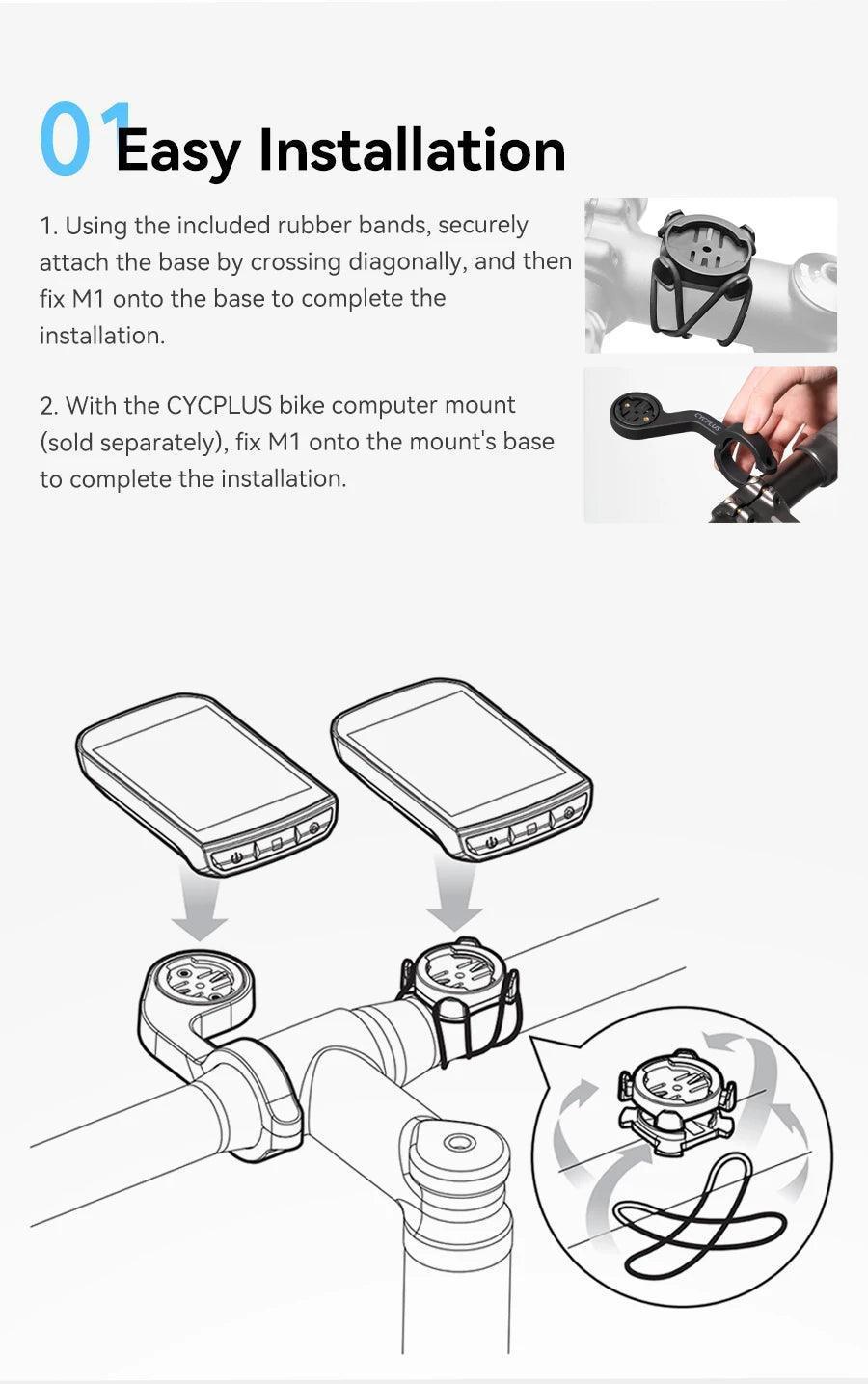 01 Easy Installation

1. Using the included rubber bands, securely attach the base by crossing diagonally, and then fix M1 onto the base to complete the installation.

2. With the CYCPLUS bike computer mount (sold separately), fix M1 onto the mount's base to complete the installation.

CYCPLUS