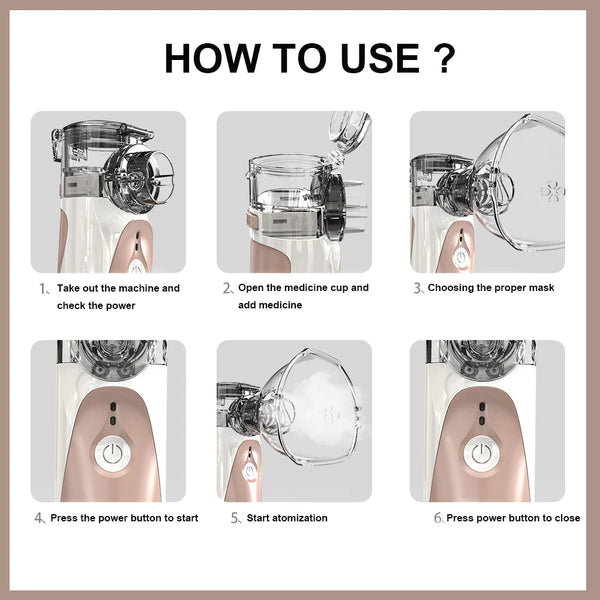 HOW TO USE ?

1、Take out the machine and check the power

2、Open the medicine cup and add medicine

3、Choosing the proper mask

4、Press the power button to start

5、Start atomization

6、Press power button to close