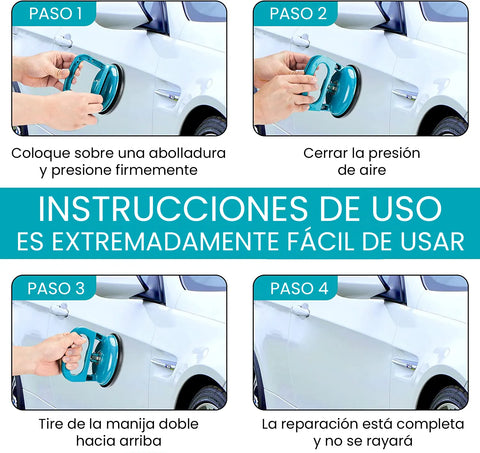 PASO 1

Coloque sobre una abolladura y presione firmemente

PASO 2

Cerrar la presión de aire

INSTRUCCIONES DE USO
ES EXTREMADAMENTE FÁCIL DE USAR

PASO 3

Tire de la manija doble hacia arriba

PASO 4

La reparación está completa y no se rayará