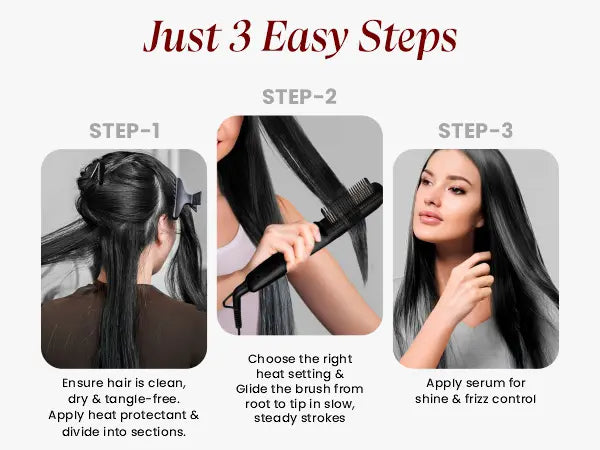 Just 3 Easy Steps

STEP-1

Ensure hair is clean, dry & tangle-free. Apply heat protectant & divide into sections.

STEP-2

Choose the right heat setting & Glide the brush from root to tip in slow, steady strokes

STEP-3

Apply serum for shine & frizz control