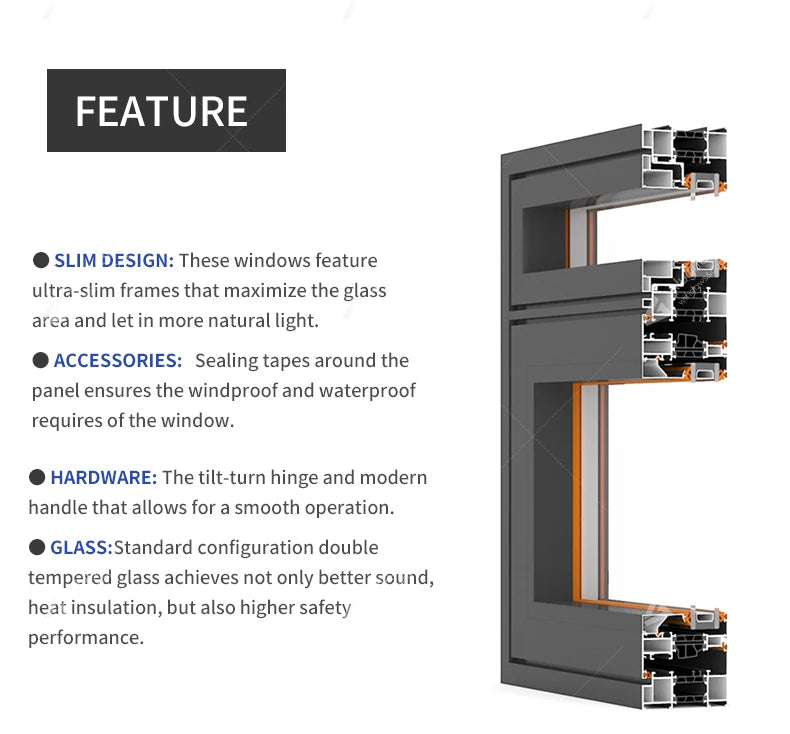 FEATURE

● SLIM DESIGN: These windows feature ultra-slim frames that maximize the glass area and let in more natural light.

● ACCESSORIES: Sealing tapes around the panel ensures the windproof and waterproof requires of the window.

● HARDWARE: The tilt-turn hinge and modern handle that allows for a smooth operation.

● GLASS:Standard configuration double tempered glass achieves not only better sound, heat insulation, but also higher safety performance.