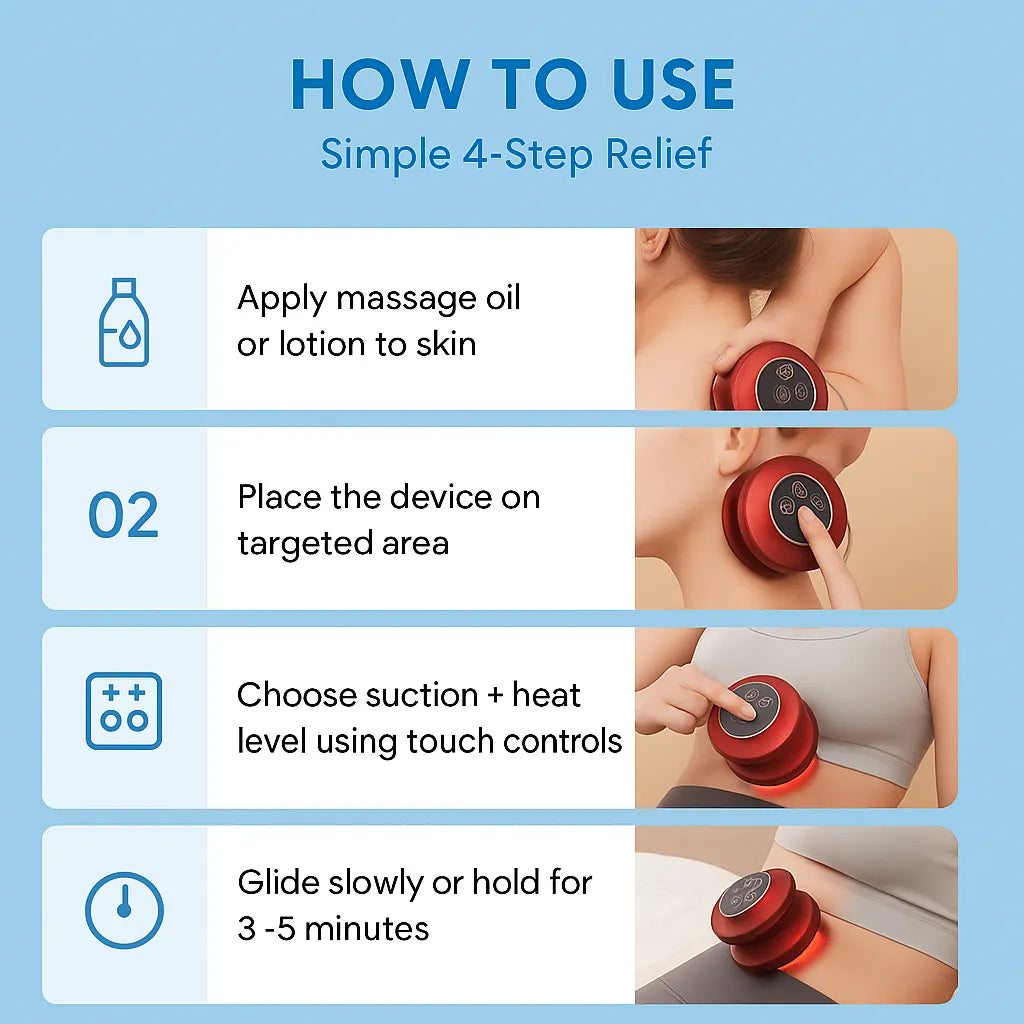 HOW TO USE
Simple 4-Step Relief

Apply massage oil or lotion to skin

02

Place the device on targeted area

Choose suction + heat level using touch controls

Glide slowly or hold for 3 -5 minutes