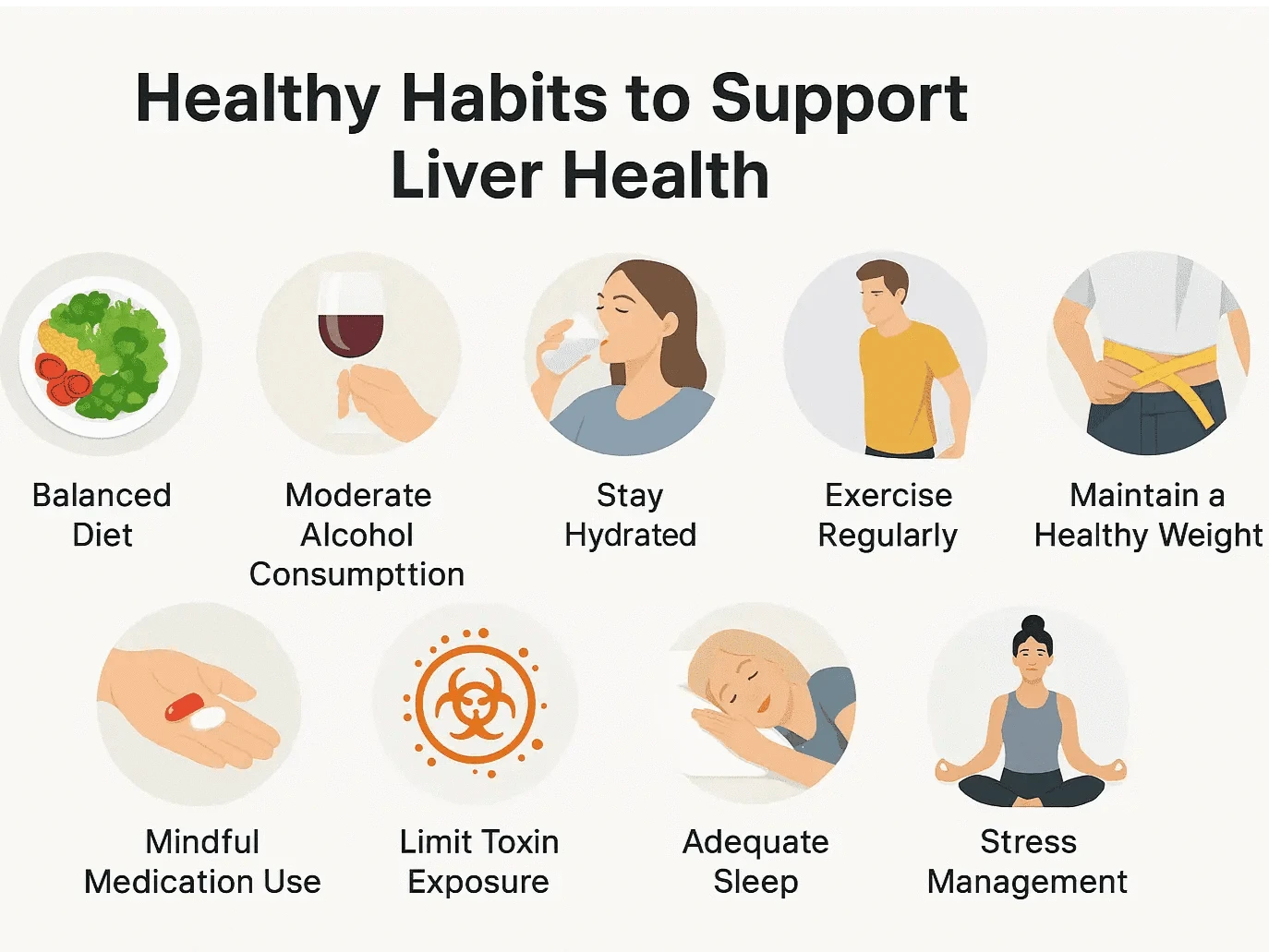 Healthy Habits to Support Liver Health

Balanced Diet

Moderate Alcohol Consumpttion

Stay Hydrated

Exercise Regularly

Maintain a Healthy Weight

Mindful Medication Use

Limit Toxin Exposure

Adequate Sleep

Stress Management