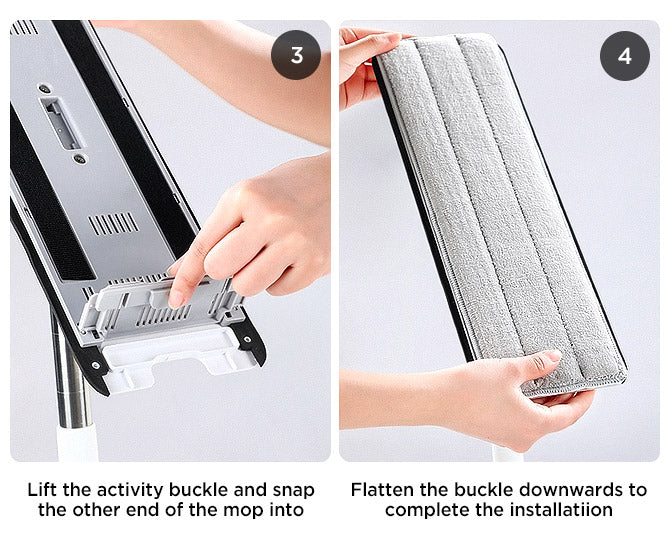 3

Lift the activity buckle and snap the other end of the mop into

4

Flatten the buckle downwards to complete the installatiion