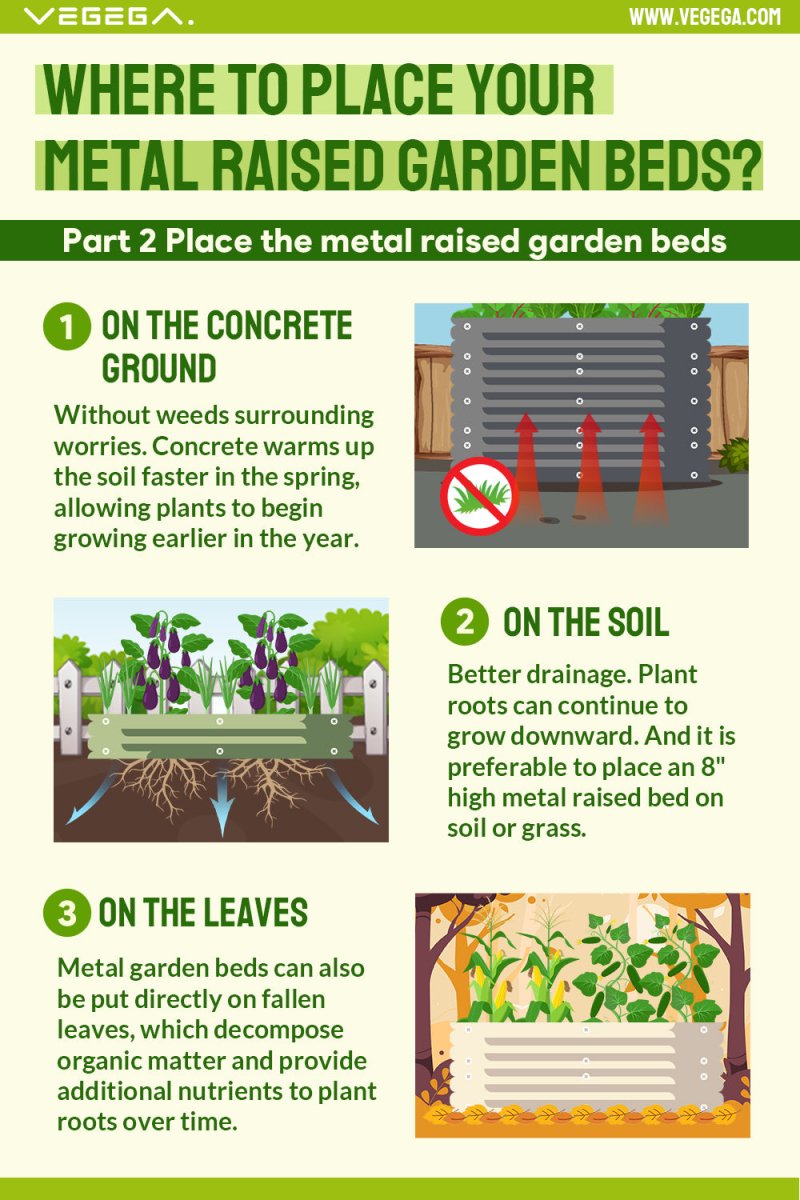 VEGEGA.

WWW.VEGEGA.COM

WHERE TO PLACE YOUR METAL RAISED GARDEN BEDS?

Part 2 Place the metal raised garden beds

1 ON THE CONCRETE GROUND

Without weeds surrounding worries. Concrete warms up the soil faster in the spring, allowing plants to begin growing earlier in the year.

2 ON THE SOIL

Better drainage. Plant roots can continue to grow downward. And it is preferable to place an 8" high metal raised bed on soil or grass.

3 ON THE LEAVES

Metal garden beds can also be put directly on fallen leaves, which decompose organic matter and provide additional nutrients to plant roots over time.