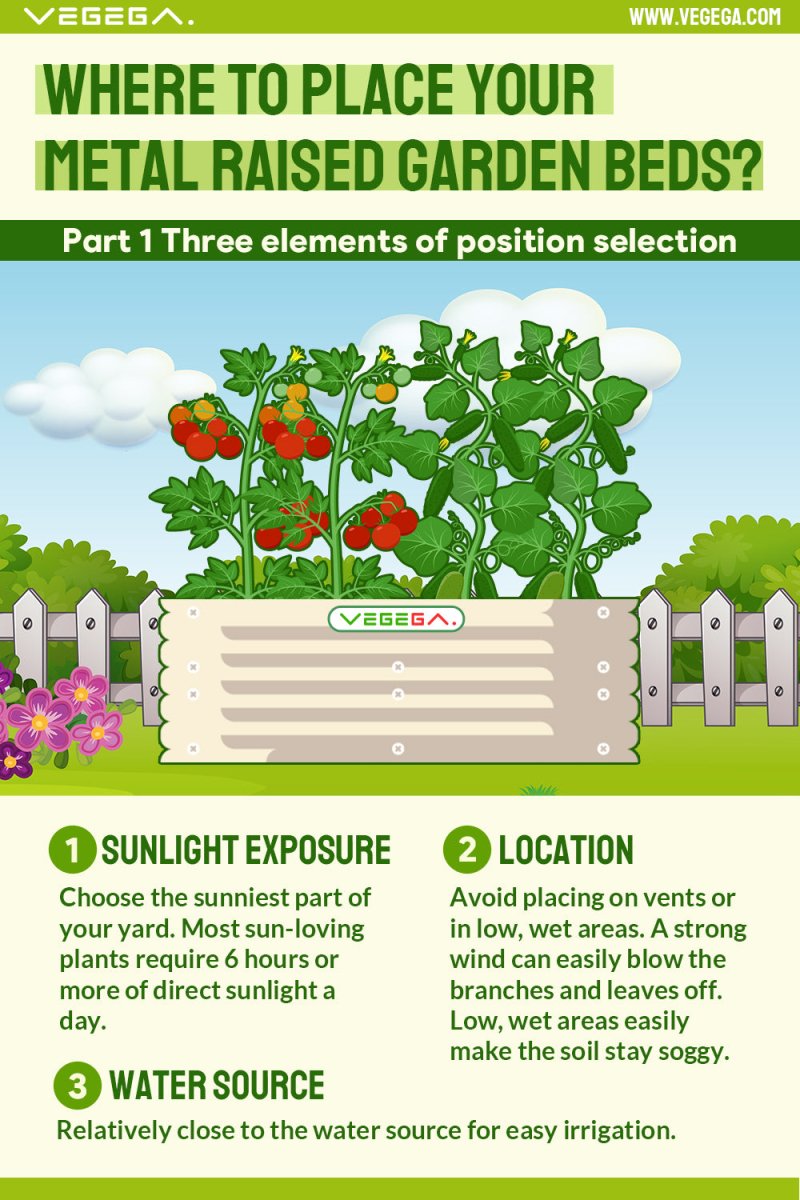 VEGEGA.

WWW.VEGEGA.COM

WHERE TO PLACE YOUR METAL RAISED GARDEN BEDS?

Part 1 Three elements of position selection

VEGEGA.

1 SUNLIGHT EXPOSURE

Choose the sunniest part of your yard. Most sun-loving plants require 6 hours or more of direct sunlight a day.

2 LOCATION

Avoid placing on vents or in low, wet areas. A strong wind can easily blow the branches and leaves off. Low, wet areas easily make the soil stay soggy.

3 WATER SOURCE

Relatively close to the water source for easy irrigation.