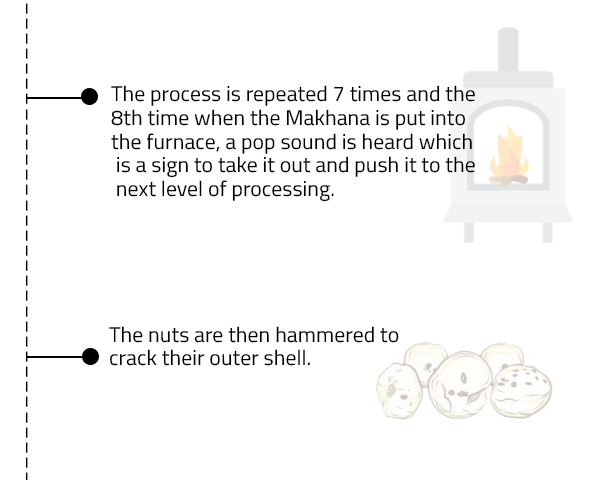 The process is repeated 7 times and the 8th time when the Makhana is put into the furnace, a pop sound is heard which is a sign to take it out and push it to the next level of processing.

The nuts are then hammered to crack their outer shell.