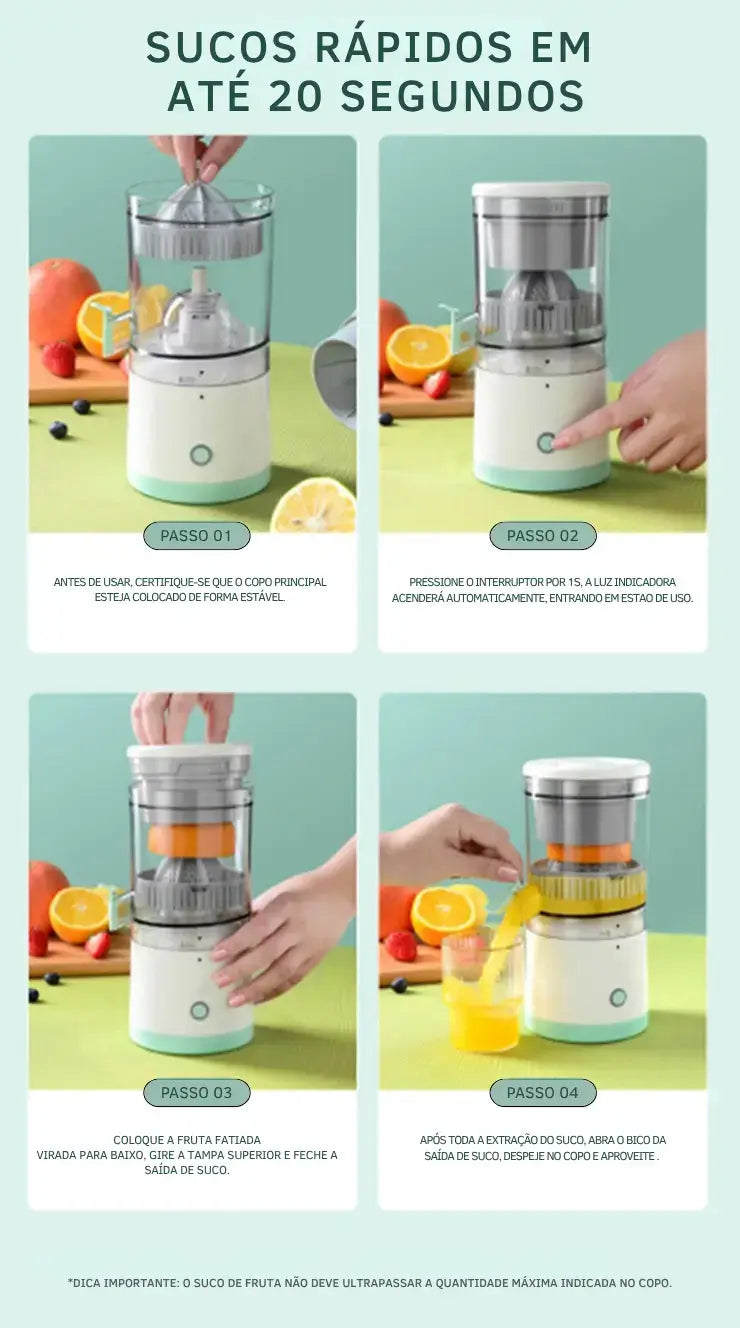 SUCOS RÁPIDOS EM
ATÉ 20 SEGUNDOS

PASSO 01

ANTES DE USAR, CERTIFIQUE-SE QUE O COPO PRINCIPAL ESTEJA COLOCADO DE FORMA ESTÁVEL.

PASSO 02

PRESSIONE O INTERRUPTOR POR 1S, A LUZ INDICADORA ACENDERÁ AUTOMATICAMENTE, ENTRANDO EM ESTAO DE USO.

PASSO 03

COLOQUE A FRUTA FATIADA VIRADA PARA BAIXO, GIRE A TAMPA SUPERIOR E FECHE A SAÍDA DE SUCO.

PASSO 04

APÓS TODA A EXTRAÇÃO DO SUCO, ABRA O BICO DA SAÍDA DE SUCO, DESPEJE NO COPO E APROVEITE .

*DICA IMPORTANTE: O SUCO DE FRUTA NÃO DEVE ULTRAPASSAR A QUANTIDADE MÁXIMA INDICADA NO COPO.