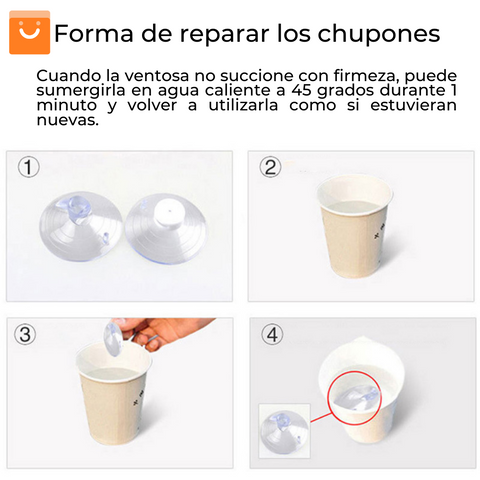 Forma de reparar los chupones

Cuando la ventosa no succione con firmeza, puede sumergirla en agua caliente a 45 grados durante 1 minuto y volver a utilizarla como si estuvieran nuevas.

①

②

③

④