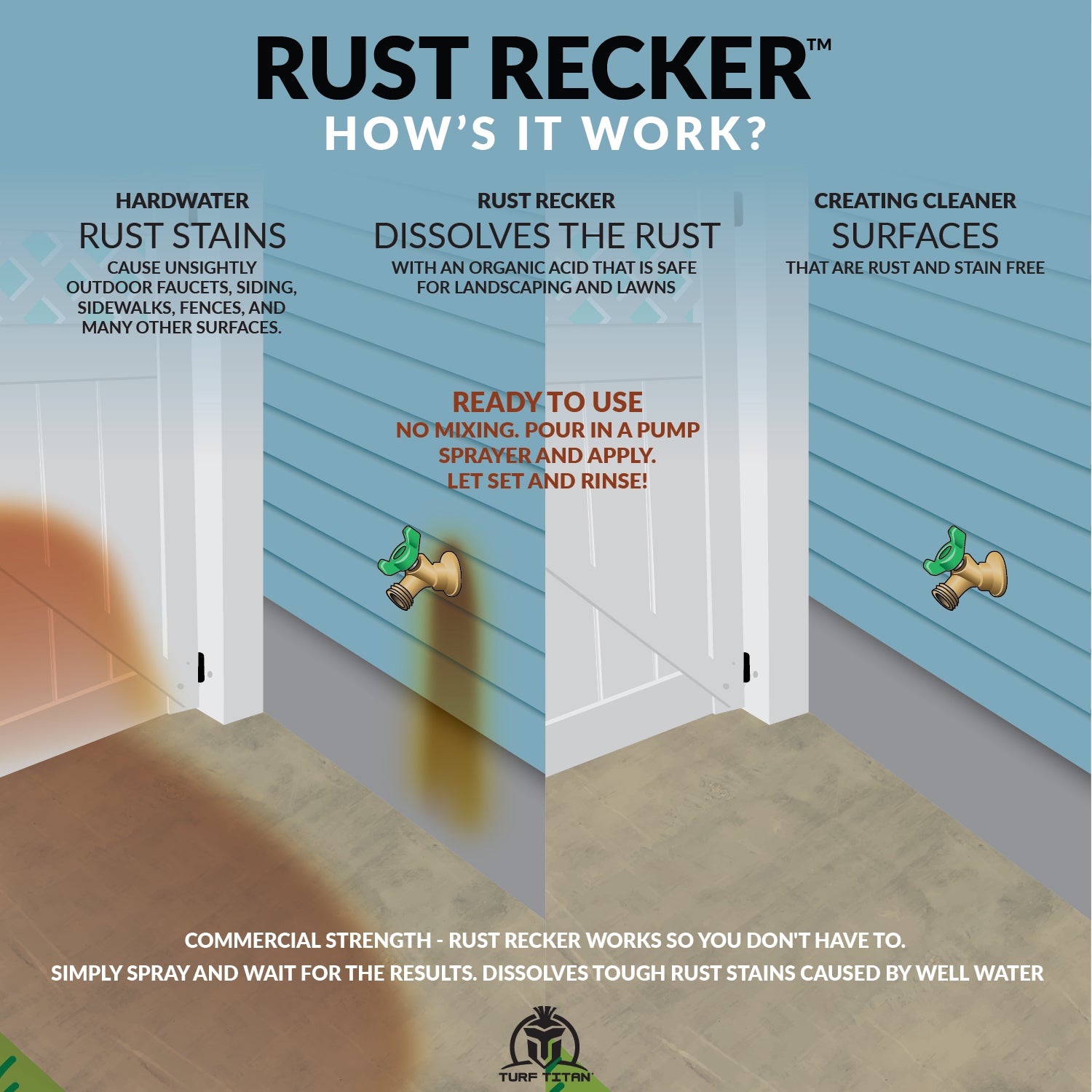 RUST RECKER™
HOW'S IT WORK?

HARDWATER
RUST STAINS
CAUSE UNSIGHTLY OUTDOOR FAUCETS, SIDING, SIDEWALKS, FENCES, AND MANY OTHER SURFACES.

RUST RECKER
DISSOLVES THE RUST
WITH AN ORGANIC ACID THAT IS SAFE FOR LANDSCAPING AND LAWNS

CREATING CLEANER
SURFACES
THAT ARE RUST AND STAIN FREE

READY TO USE
NO MIXING. POUR IN A PUMP SPRAYER AND APPLY.
LET SET AND RINSE!

COMMERCIAL STRENGTH - RUST RECKER WORKS SO YOU DON'T HAVE TO.
SIMPLY SPRAY AND WAIT FOR THE RESULTS. DISSOLVES TOUGH RUST STAINS CAUSED BY WELL WATER

TURF TITAN