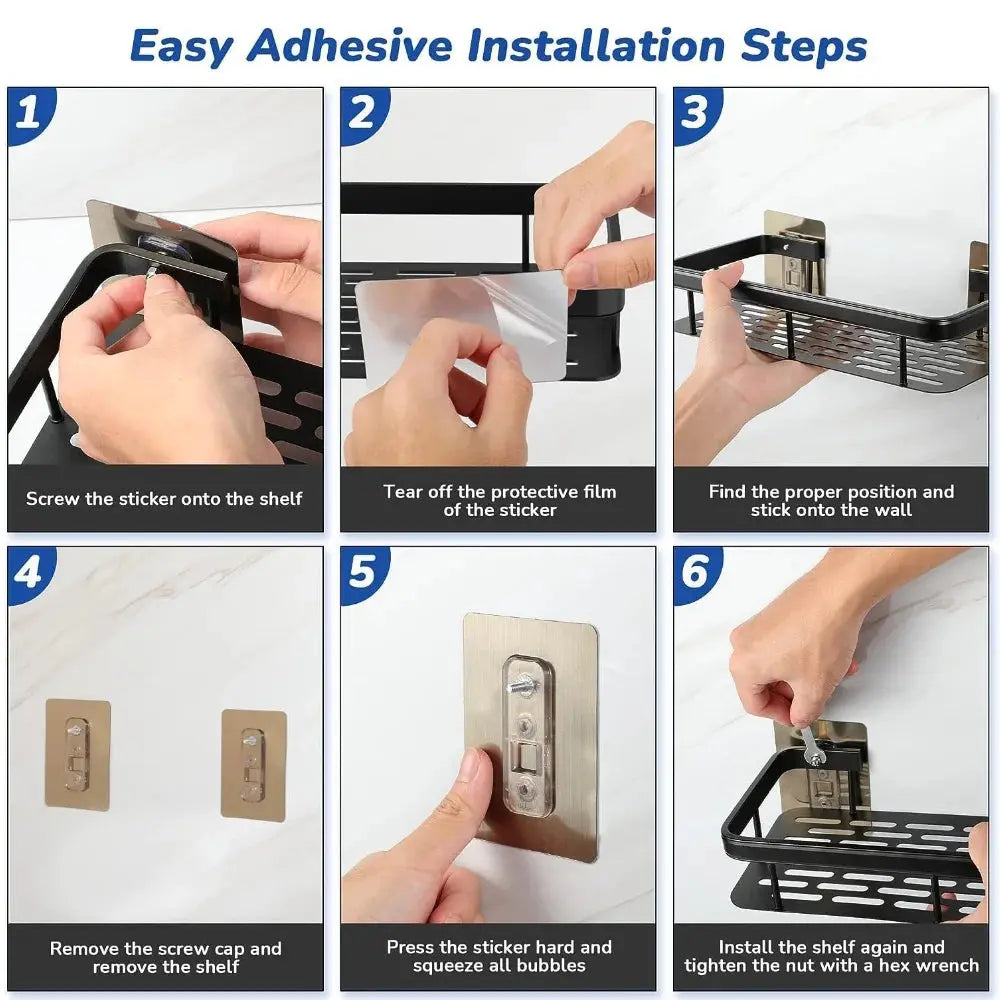 Easy Adhesive Installation Steps

1
Screw the sticker onto the shelf

2
Tear off the protective film of the sticker

3
Find the proper position and stick onto the wall

4
Remove the screw cap and remove the shelf

5
Press the sticker hard and squeeze all bubbles

6
Install the shelf again and tighten the nut with a hex wrench