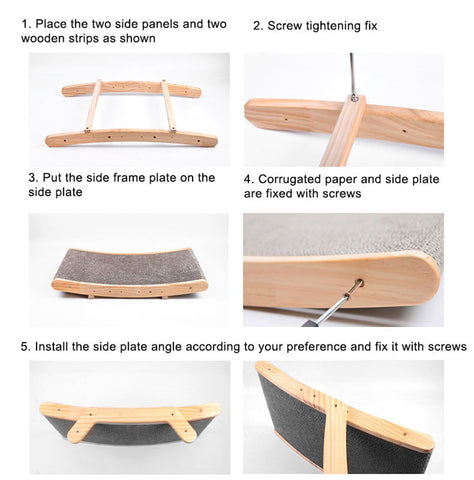 1. Place the two side panels and two wooden strips as shown

2. Screw tightening fix

3. Put the side frame plate on the side plate

4. Corrugated paper and side plate are fixed with screws

5. Install the side plate angle according to your preference and fix it with screws