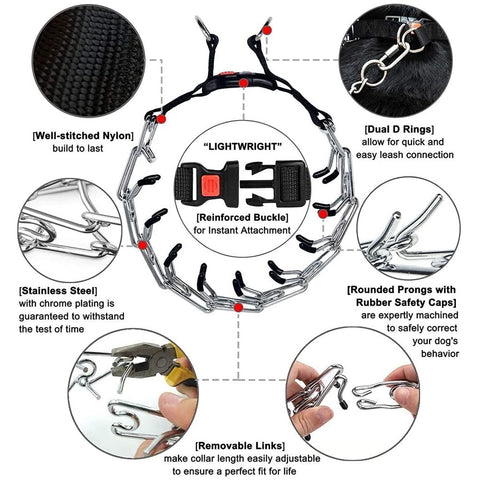 [Well-stitched Nylon]
build to last

[Dual D Rings]
allow for quick and easy leash connection

"LIGHTWRIGHT"

[Reinforced Buckle]
for Instant Attachment

[Stainless Steel]
with chrome plating is guaranteed to withstand the test of time

[Rounded Prongs with Rubber Safety Caps]
are expertly machined to safely correct your dog's behavior

[Removable Links]
make collar length easily adjustable to ensure a perfect fit for life