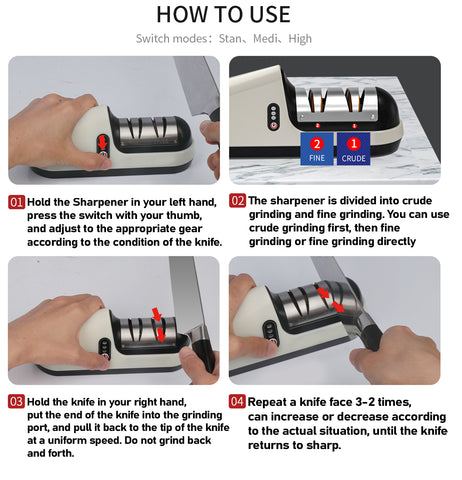 HOW TO USE

Switch modes：Stan、Medi、High

2 FINE

1 CRUDE

01 Hold the Sharpener in your left hand, press the switch with your thumb, and adjust to the appropriate gear according to the condition of the knife.

02 The sharpener is divided into crude grinding and fine grinding. You can use crude grinding first, then fine grinding or fine grinding directly

03 Hold the knife in your right hand, put the end of the knife into the grinding port, and pull it back to the tip of the knife at a uniform speed. Do not grind back and forth.

04 Repeat a knife face 3-2 times, can increase or decrease according to the actual situation, until the knife returns to sharp.