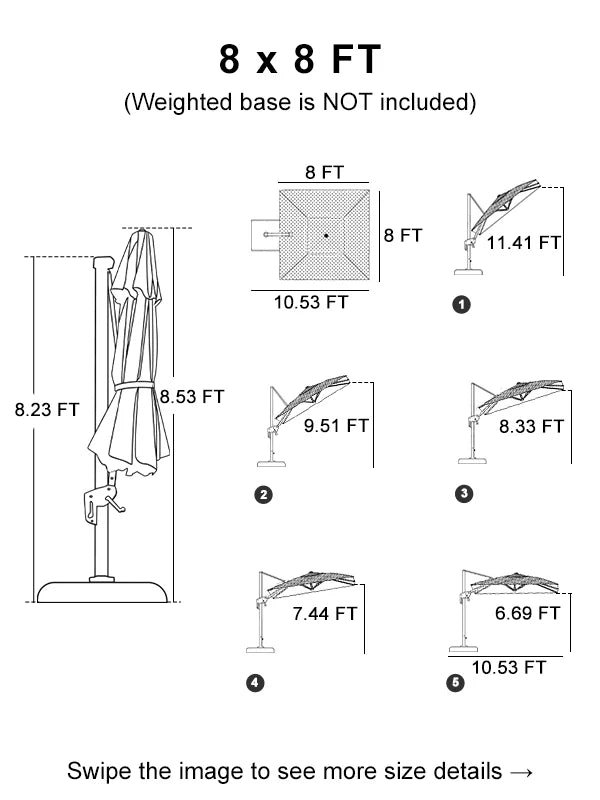 8 x 8 FT
(Weighted base is NOT included)

8.23 FT
8.53 FT

8 FT
8 FT
10.53 FT

11.41 FT
1

9.51 FT
2

8.33 FT
3

7.44 FT
4

6.69 FT
10.53 FT
5

Swipe the image to see more size details →