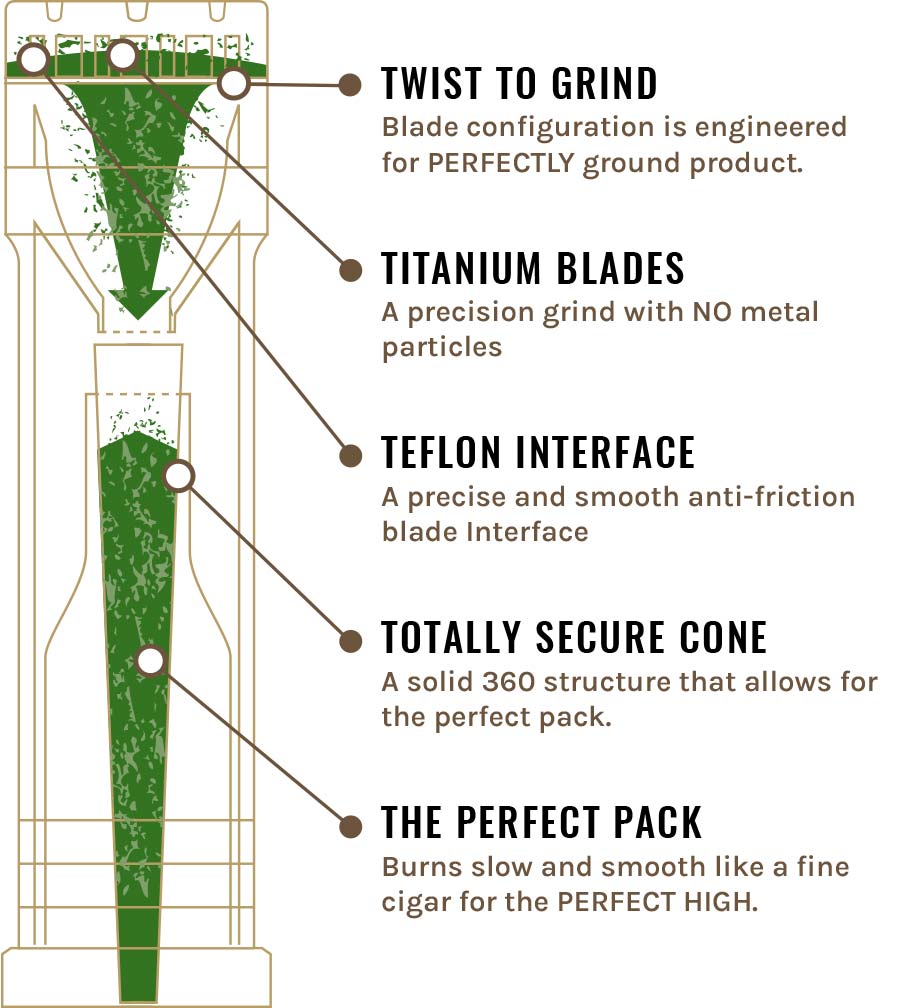 TWIST TO GRIND
Blade configuration is engineered for PERFECTLY ground product.

TITANIUM BLADES
A precision grind with NO metal particles

TEFLON INTERFACE
A precise and smooth anti-friction blade Interface

TOTALLY SECURE CONE
A solid 360 structure that allows for the perfect pack.

THE PERFECT PACK
Burns slow and smooth like a fine cigar for the PERFECT HIGH.