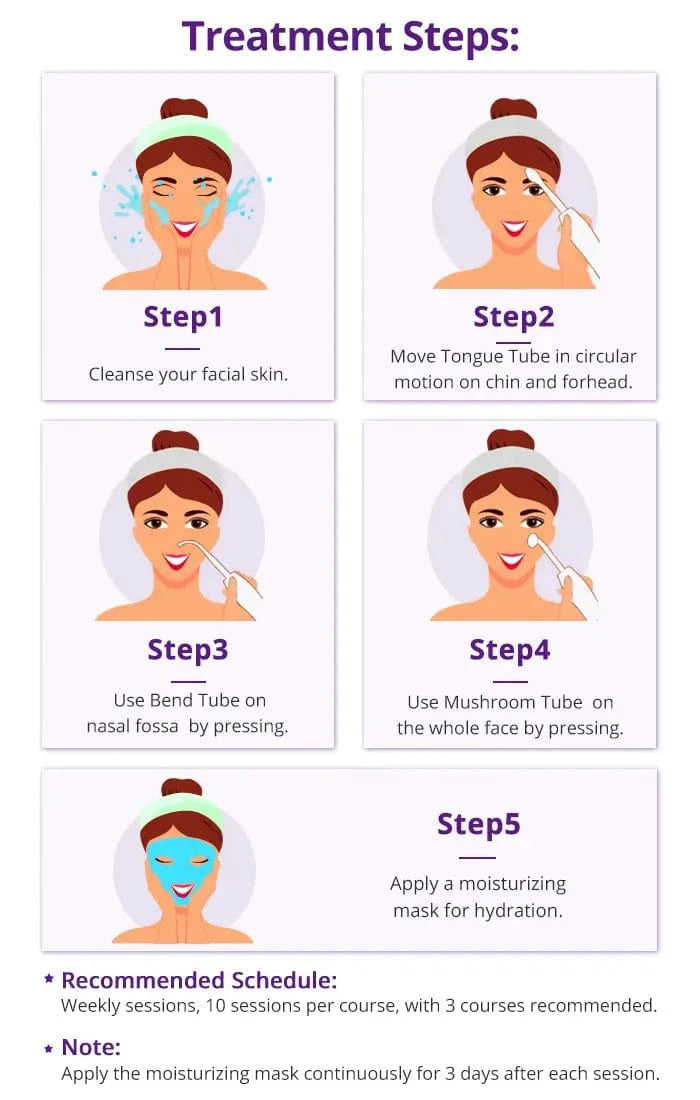 Treatment Steps:

Step1

Cleanse your facial skin.

Step2

Move Tongue Tube in circular motion on chin and forhead.

Step3

Use Bend Tube on nasal fossa by pressing.

Step4

Use Mushroom Tube on the whole face by pressing.

Step5

Apply a moisturizing mask for hydration.

★ Recommended Schedule:
Weekly sessions, 10 sessions per course, with 3 courses recommended.

★ Note:
Apply the moisturizing mask continuously for 3 days after each session.