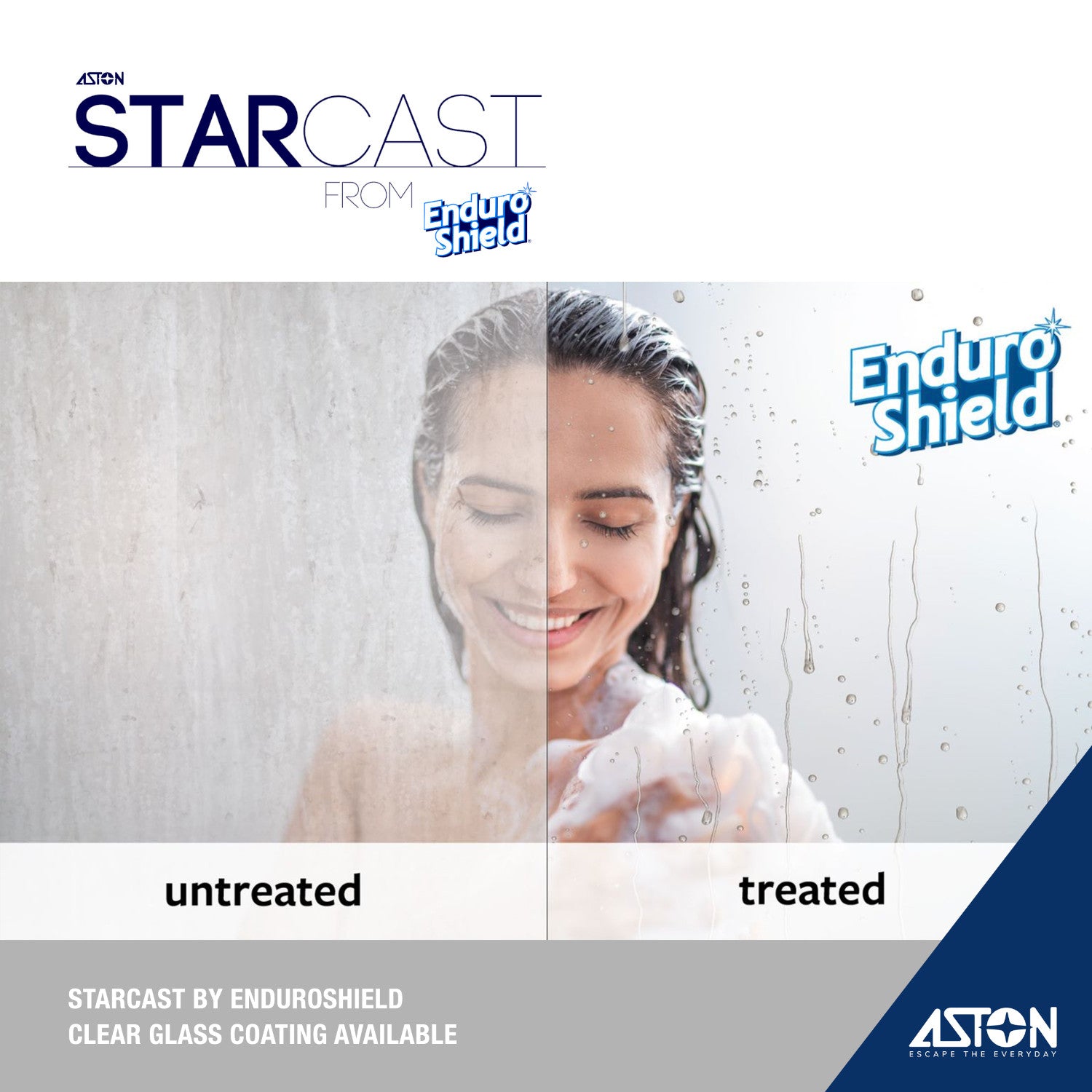 ASTON
STARCAST
FROM
Enduro Shield

Enduro Shield

untreated

treated

STARCAST BY ENDUROSHIELD
CLEAR GLASS COATING AVAILABLE

ASTON
ESCAPE THE EVERYDAY