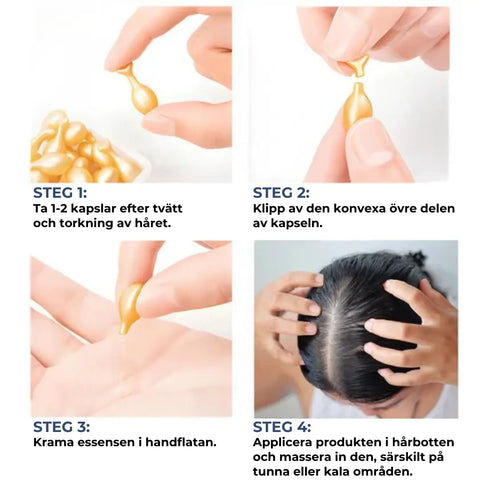 STEG 1:
Ta 1-2 kapslar efter tvätt och torkning av håret.

STEG 2:
Klipp av den konvexa övre delen av kapseln.

STEG 3:
Krama essensen i handflatan.

STEG 4:
Applicera produkten i hårbotten och massera in den, särskilt på tunna eller kala områden.